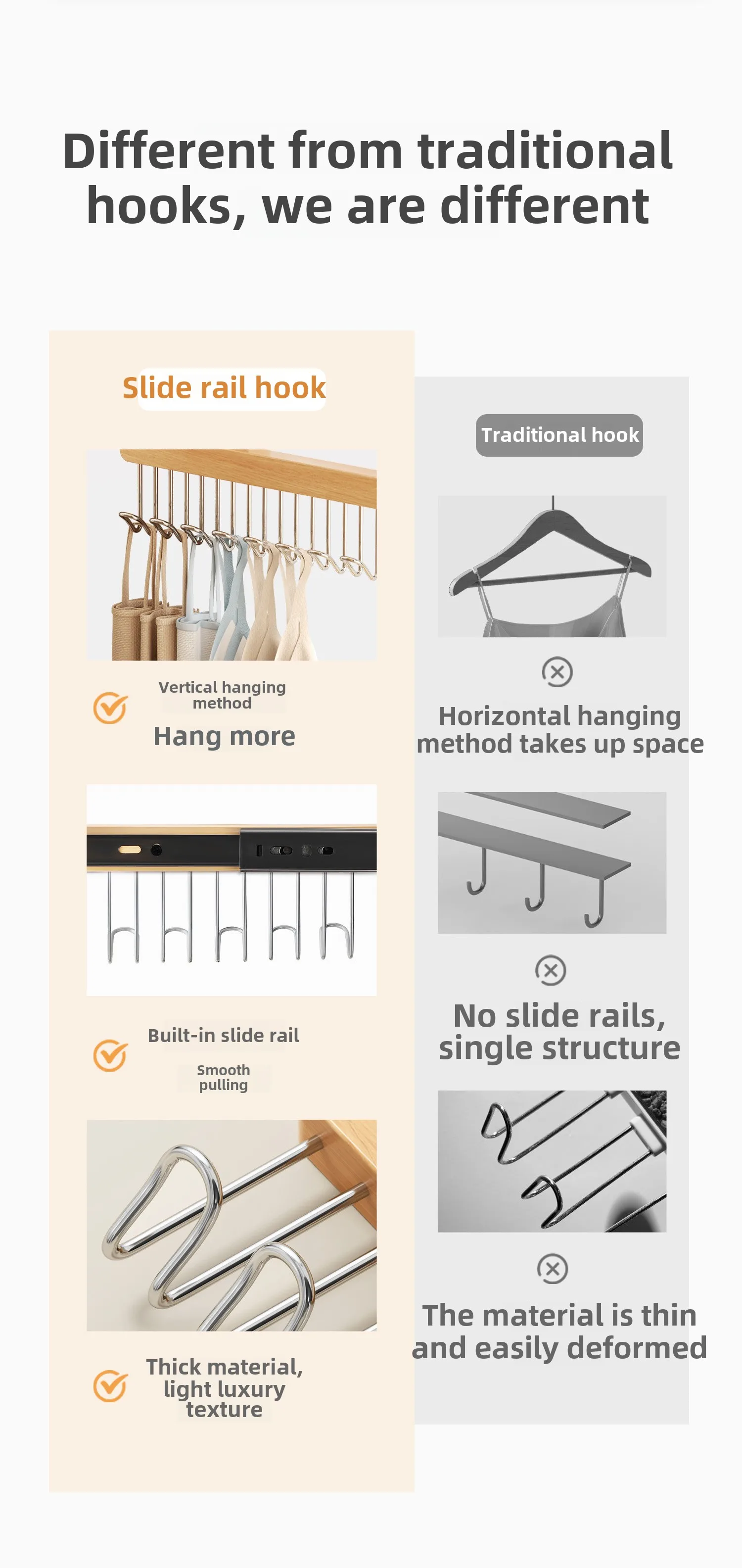 Different from traditional hooks, we are different

Slide rail hook

Vertical hanging method

Hang more

Built-in slide rail

Smooth pulling

Thick material, light luxury texture

Traditional hook

Horizontal hanging method takes up space

No slide rails, single structure

The material is thin and easily deformed