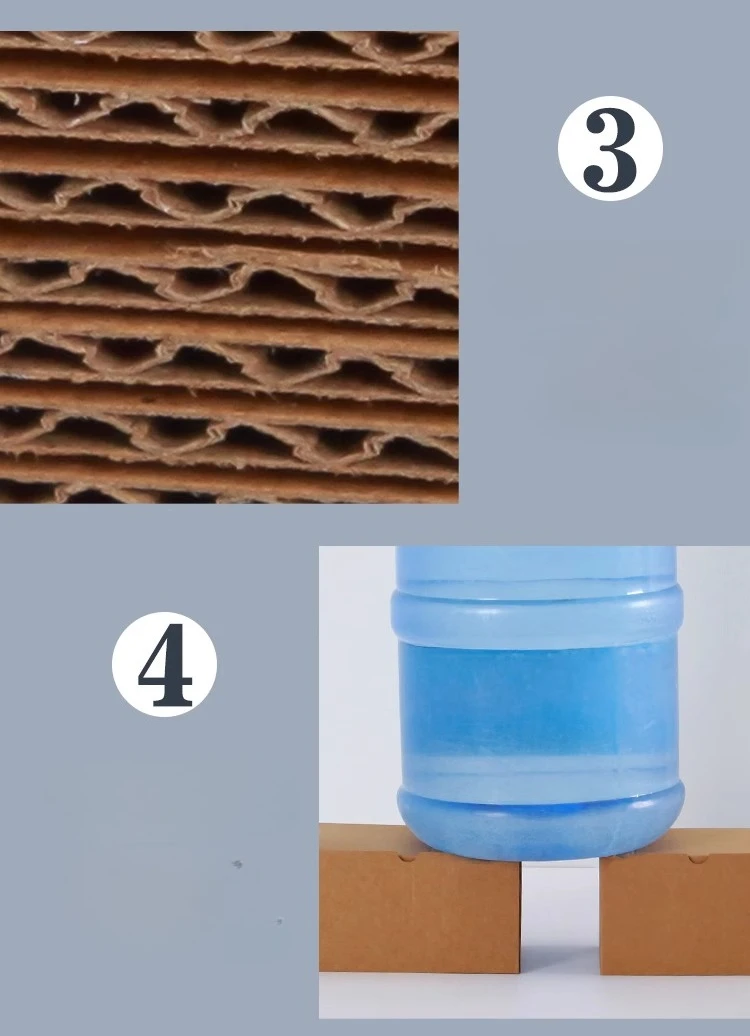 3

4