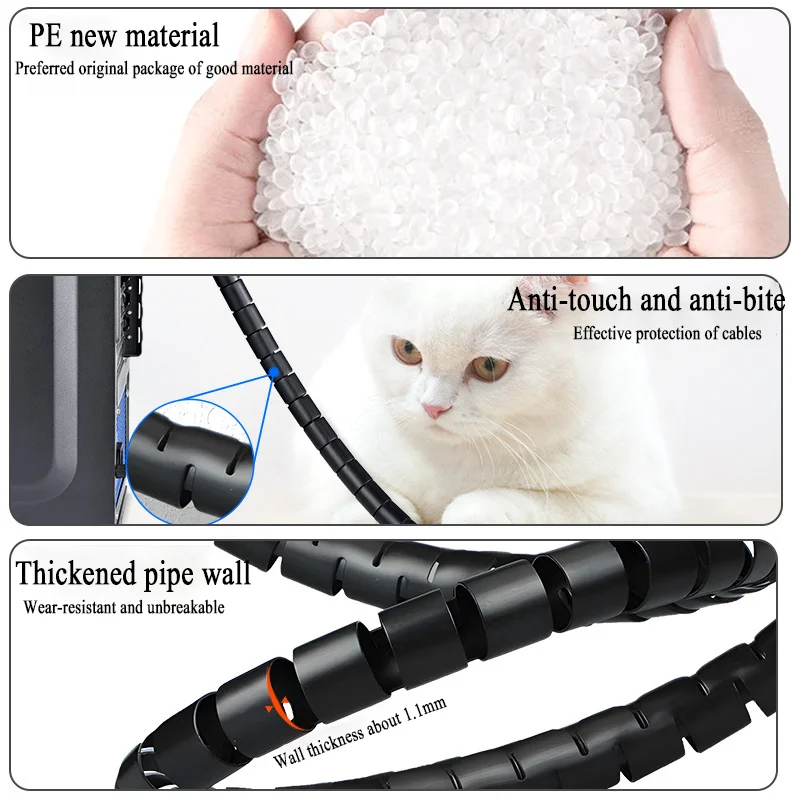 PE new material
Preferred original package of good material

Anti-touch and anti-bite
Effective protection of cables

Thickened pipe wall
Wear-resistant and unbreakable

Wall thickness about 1.1mm