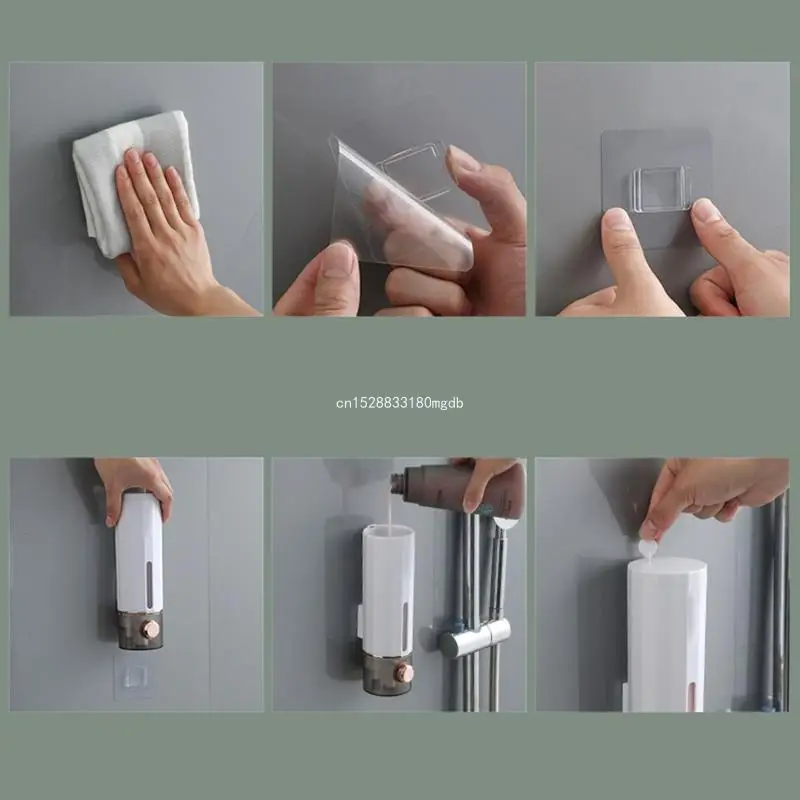 cn1528833180mgdb