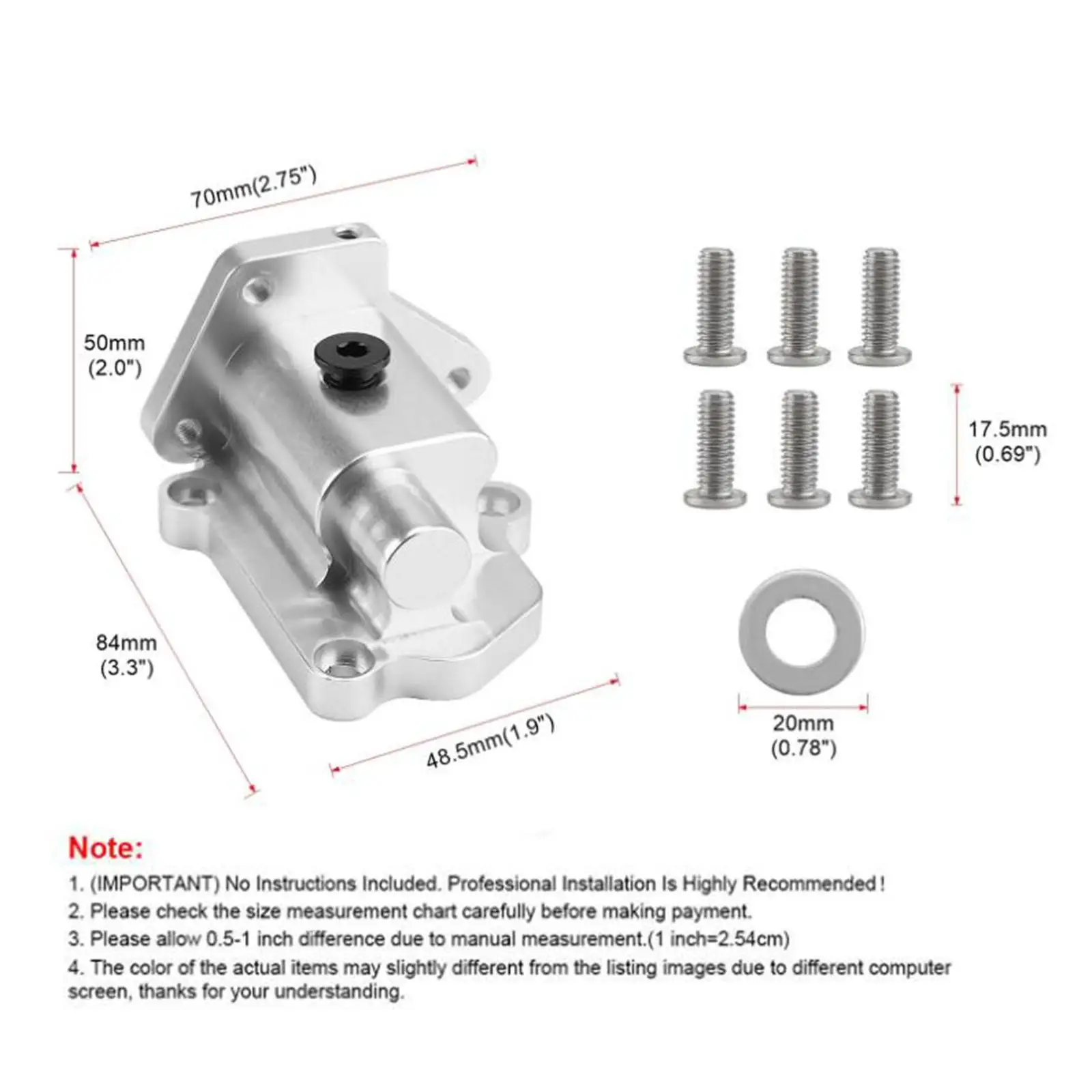 70mm(2.75")

50mm
(2.0")

84mm
(3.3")

48.5mm(1.9")

17.5mm
(0.69")

20mm
(0.78")

Note:

1. (IMPORTANT) No Instructions Included. Professional Installation Is Highly Recommended!
2. Please check the size measurement chart carefully before making payment.
3. Please allow 0.5-1 inch difference due to manual measurement.(1 inch=2.54cm)
4. The color of the actual items may slightly different from the listing images due to different computer screen, thanks for your understanding.