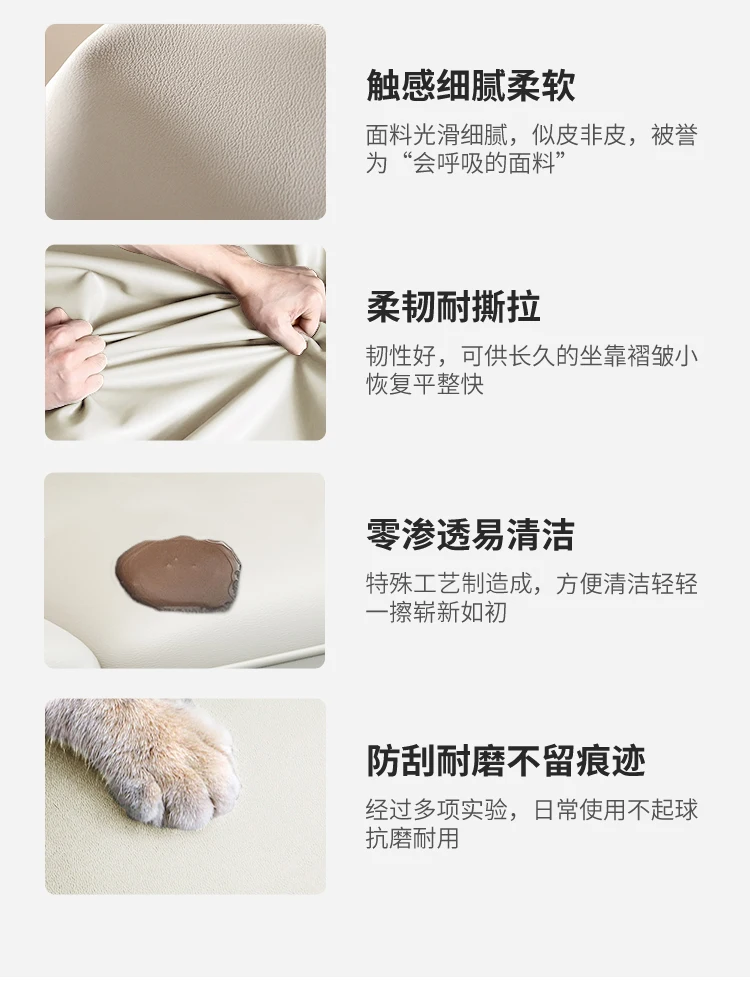 触感细腻柔软

面料光滑细腻，似皮非皮，被誉为“会呼吸的面料”

柔韧耐撕拉

韧性好，可供长久的坐靠褶皱小恢复平整快

零渗透易清洁

特殊工艺制造成，方便清洁轻轻一擦崭新如初

防刮耐磨不留痕迹

经过多项实验，日常使用不起球抗磨耐用