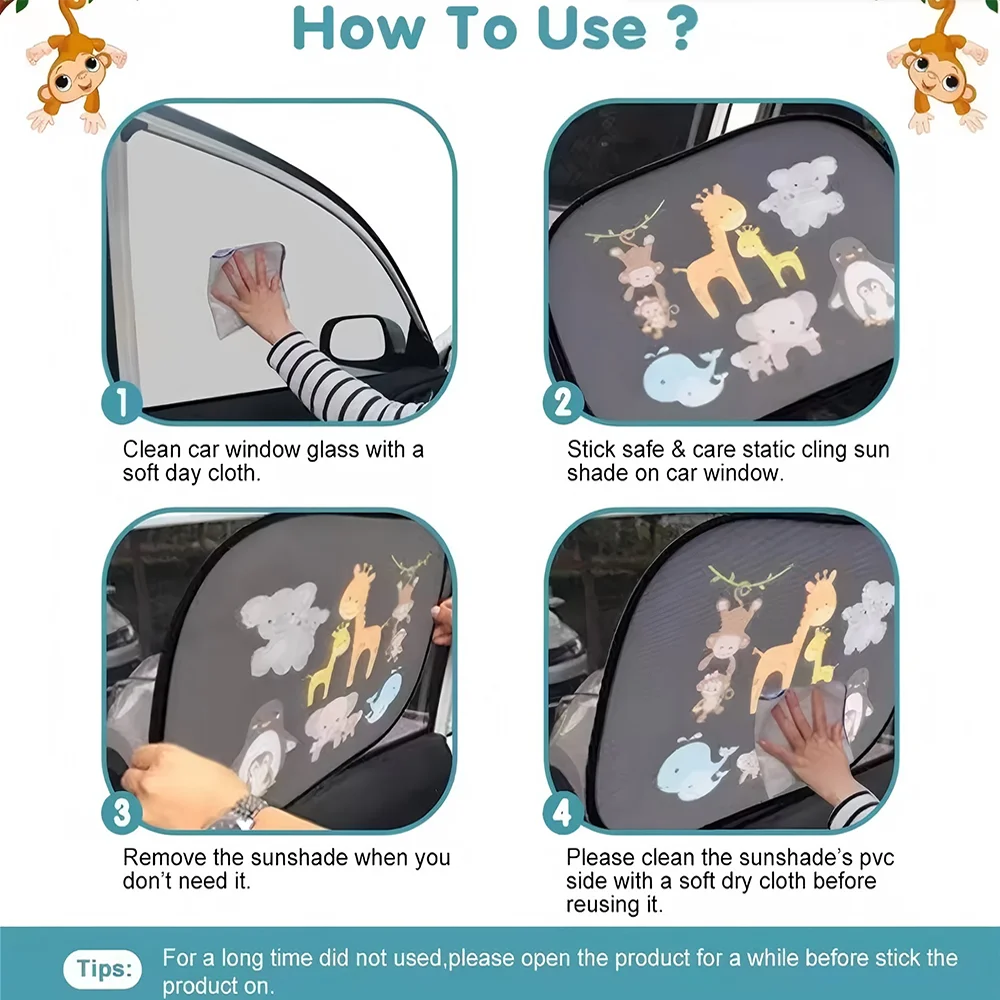 How To Use ?

1
Clean car window glass with a soft day cloth.

2
Stick safe & care static cling sun shade on car window.

3
Remove the sunshade when you don't need it.

4
Please clean the sunshade's pvc side with a soft dry cloth before reusing it.

Tips: For a long time did not used,please open the product for a while before stick the product on.