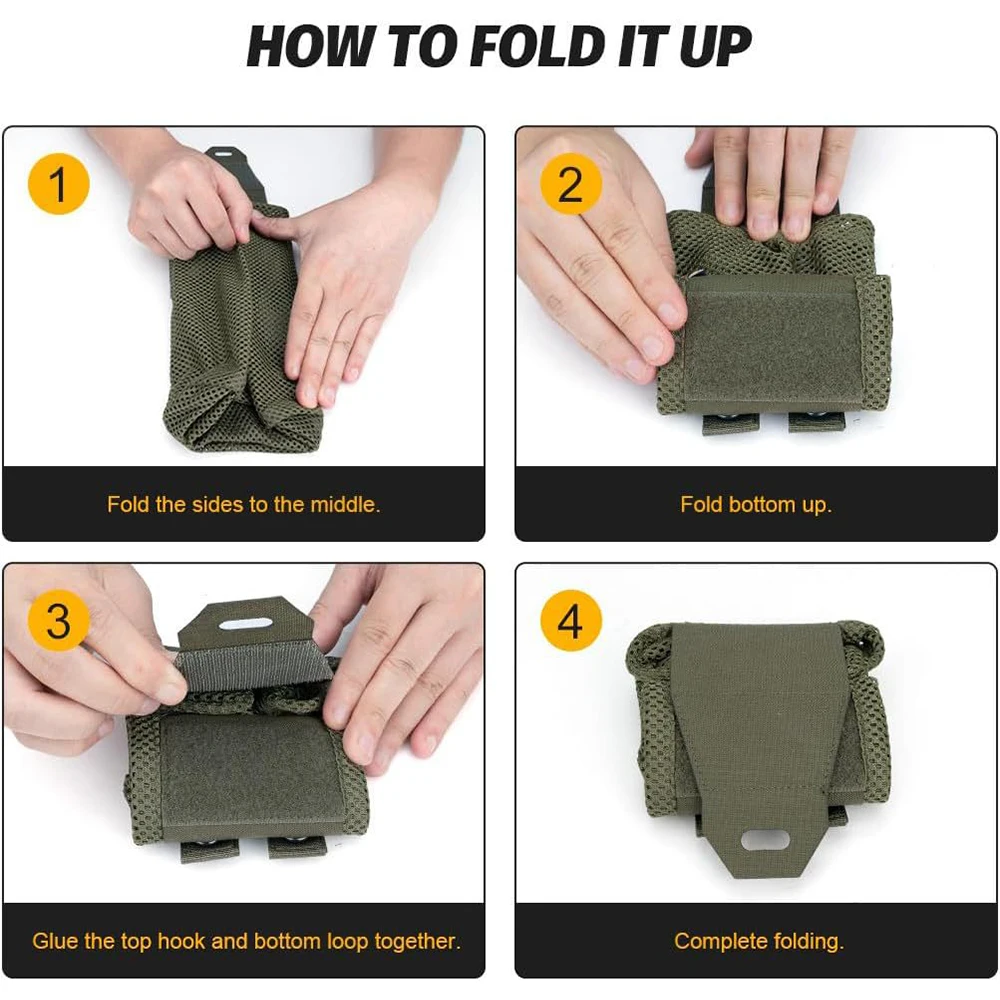 HOW TO FOLD IT UP

1

Fold the sides to the middle.

2

Fold bottom up.

3

Glue the top hook and bottom loop together.

4

Complete folding.