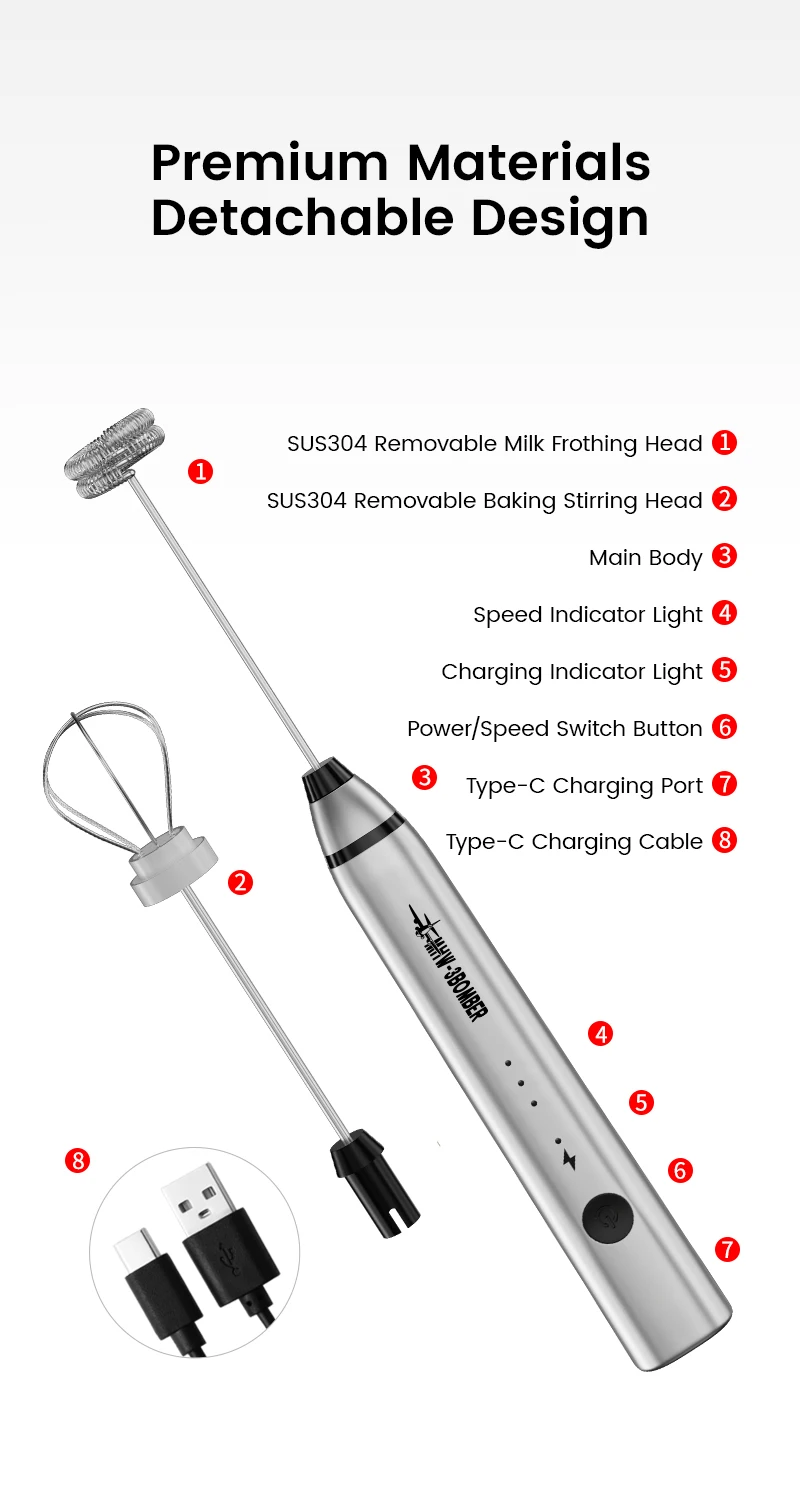 Premium Materials
Detachable Design

SUS304 Removable Milk Frothing Head 1
SUS304 Removable Baking Stirring Head 2
Main Body 3
Speed Indicator Light 4
Charging Indicator Light 5
Power/Speed Switch Button 6
Type-C Charging Port 7
Type-C Charging Cable 8

1
2
3
MHW-3BOMBER
4
5
6
7
8