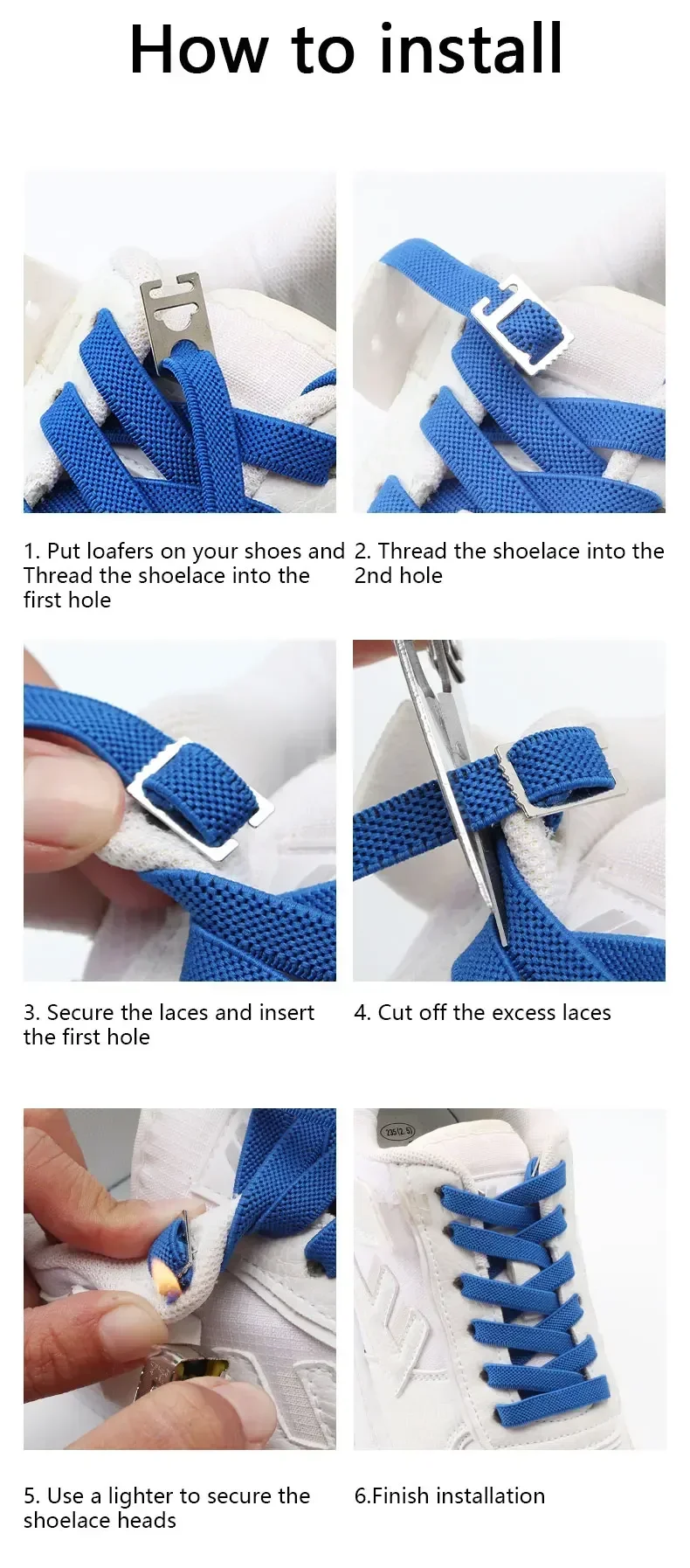 How to install

1. Put loafers on your shoes and Thread the shoelace into the first hole

2. Thread the shoelace into the 2nd hole

3. Secure the laces and insert the first hole

4. Cut off the excess laces

235(2.5)

5. Use a lighter to secure the shoelace heads

6.Finish installation