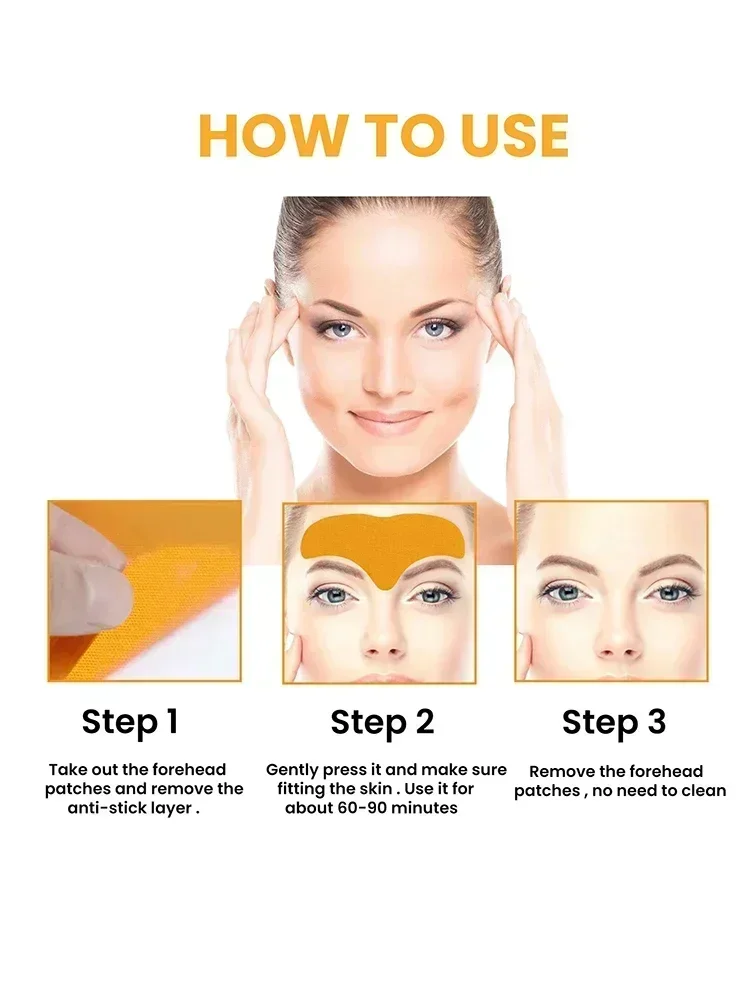 HOW TO USE

Step 1

Take out the forehead patches and remove the anti-stick layer .

Step 2

Gently press it and make sure fitting the skin . Use it for about 60-90 minutes

Step 3

Remove the forehead patches , no need to clean