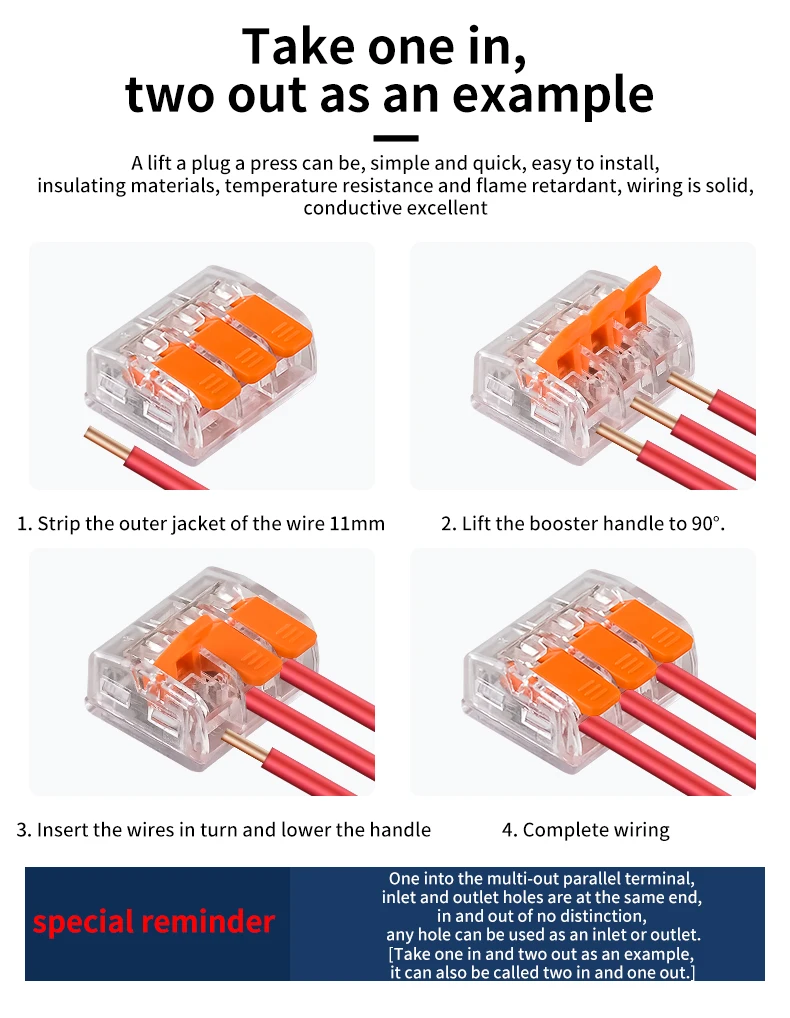 Take one in, two out as an example

A lift a plug a press can be, simple and quick, easy to install, insulating materials, temperature resistance and flame retardant, wiring is solid, conductive excellent

1. Strip the outer jacket of the wire 11mm

2. Lift the booster handle to 90°.

3. Insert the wires in turn and lower the handle

4. Complete wiring

special reminder

One into the multi-out parallel terminal, inlet and outlet holes are at the same end, in and out of no distinction, any hole can be used as an inlet or outlet. [Take one in and two out as an example, it can also be called two in and one out.]