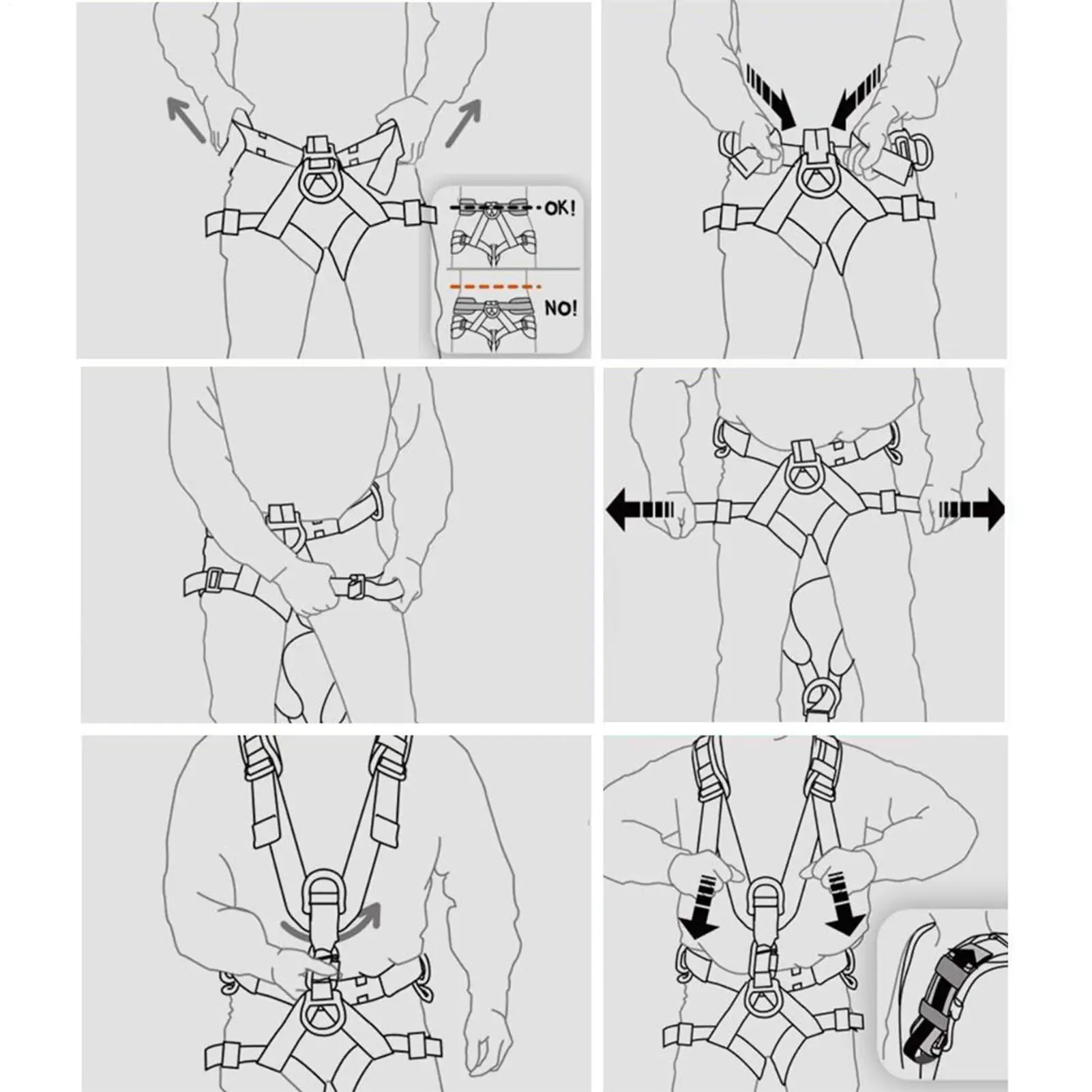 OK!

NO!