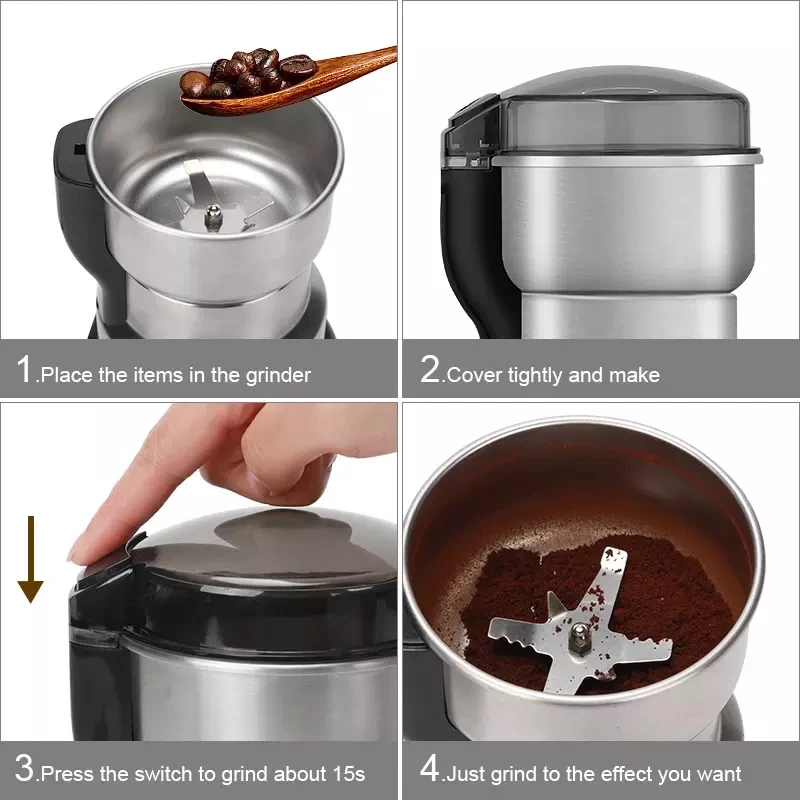 1.Place the items in the grinder

2.Cover tightly and make

3.Press the switch to grind about 15s

4.Just grind to the effect you want