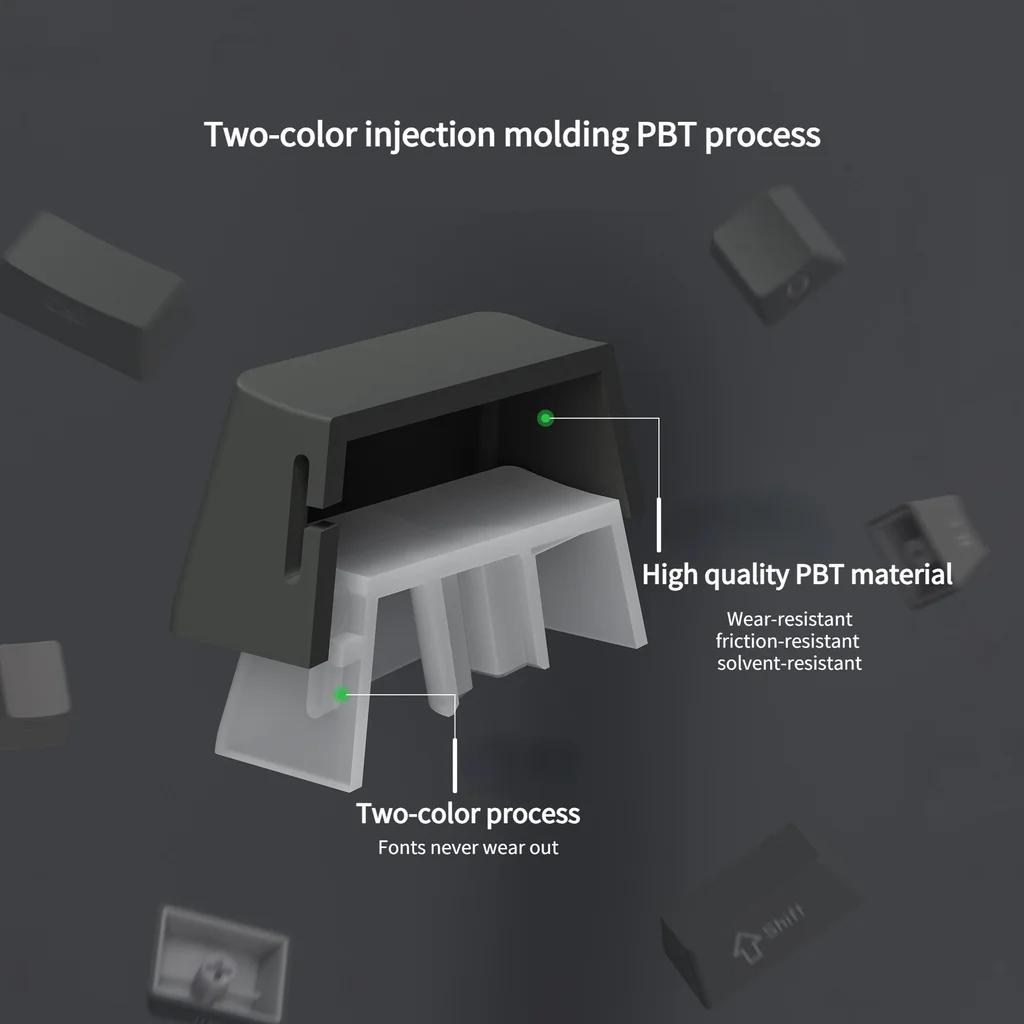 Two-color injection molding PBT process

High quality PBT material

Wear-resistant
friction-resistant
solvent-resistant

Two-color process

Fonts never wear out

Shift