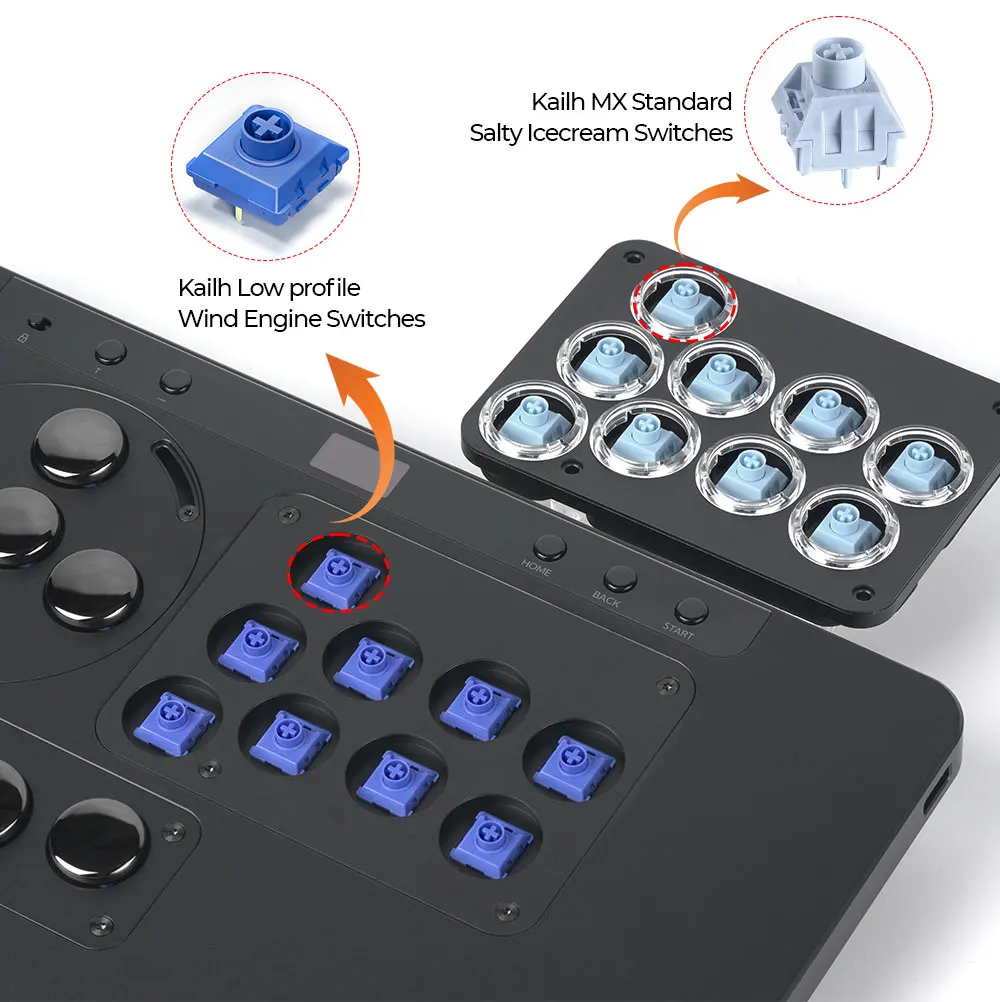 Kailh MX Standard
Salty Icecream Switches

Kailh Low profile
Wind Engine Switches

HOME
BACK
START