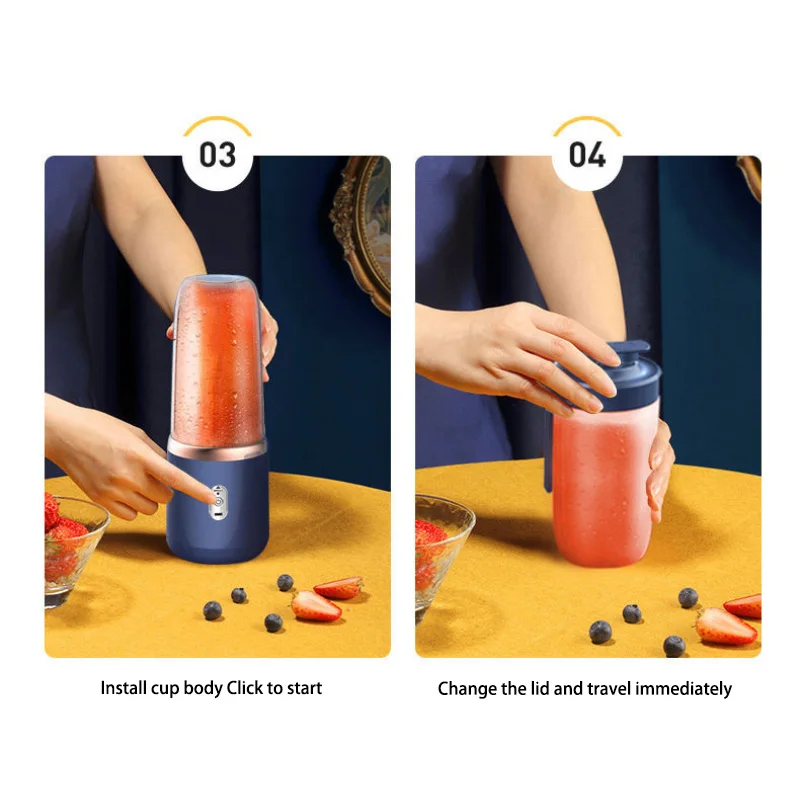 03

Install cup body Click to start

04

Change the lid and travel immediately