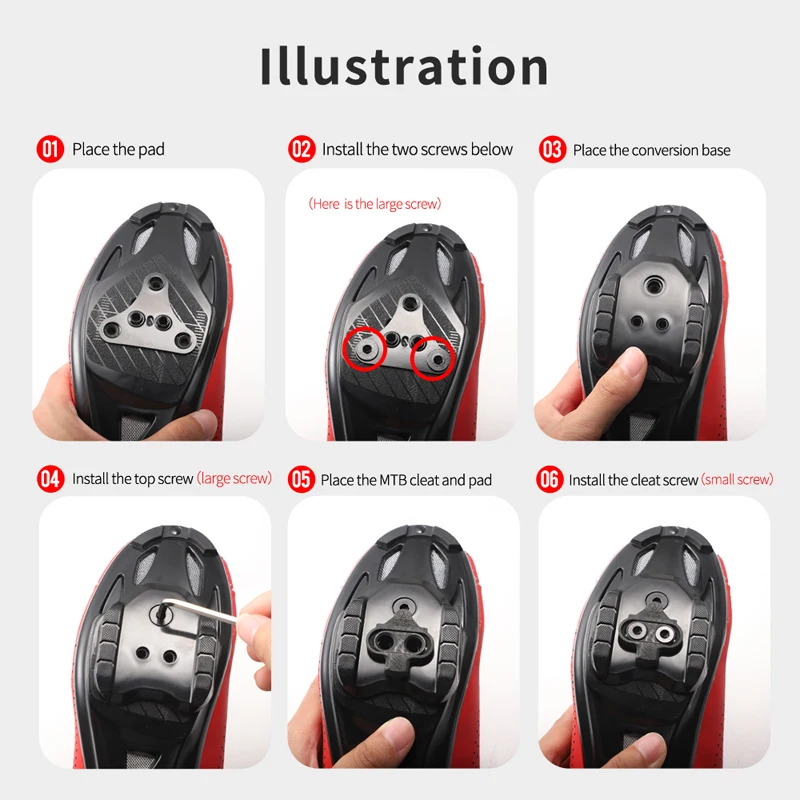 Illustration

01 Place the pad

02 Install the two screws below

(Here is the large screw)

03 Place the conversion base

04 Install the top screw (large screw)

05 Place the MTB cleat and pad

06 Install the cleat screw (small screw)