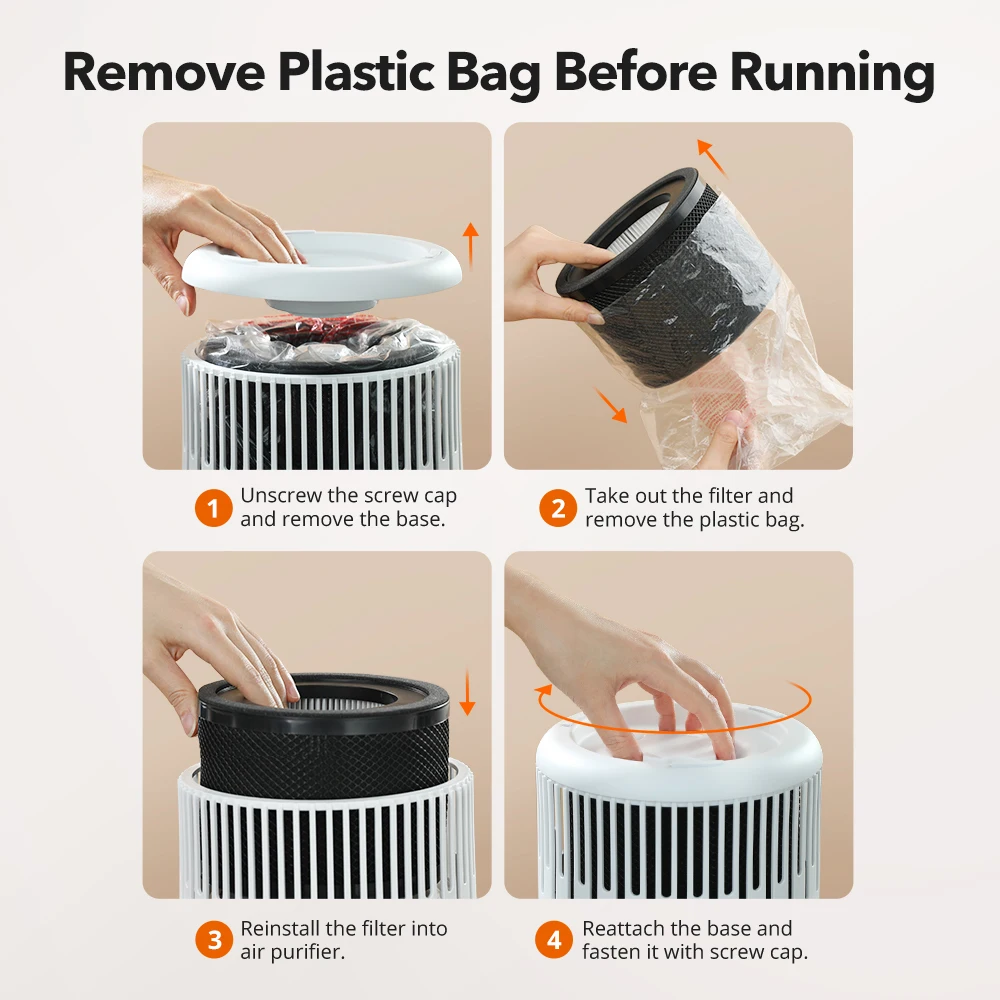 Remove Plastic Bag Before Running

1 Unscrew the screw cap and remove the base.

2 Take out the filter and remove the plastic bag.

3 Reinstall the filter into air purifier.

4 Reattach the base and fasten it with screw cap.