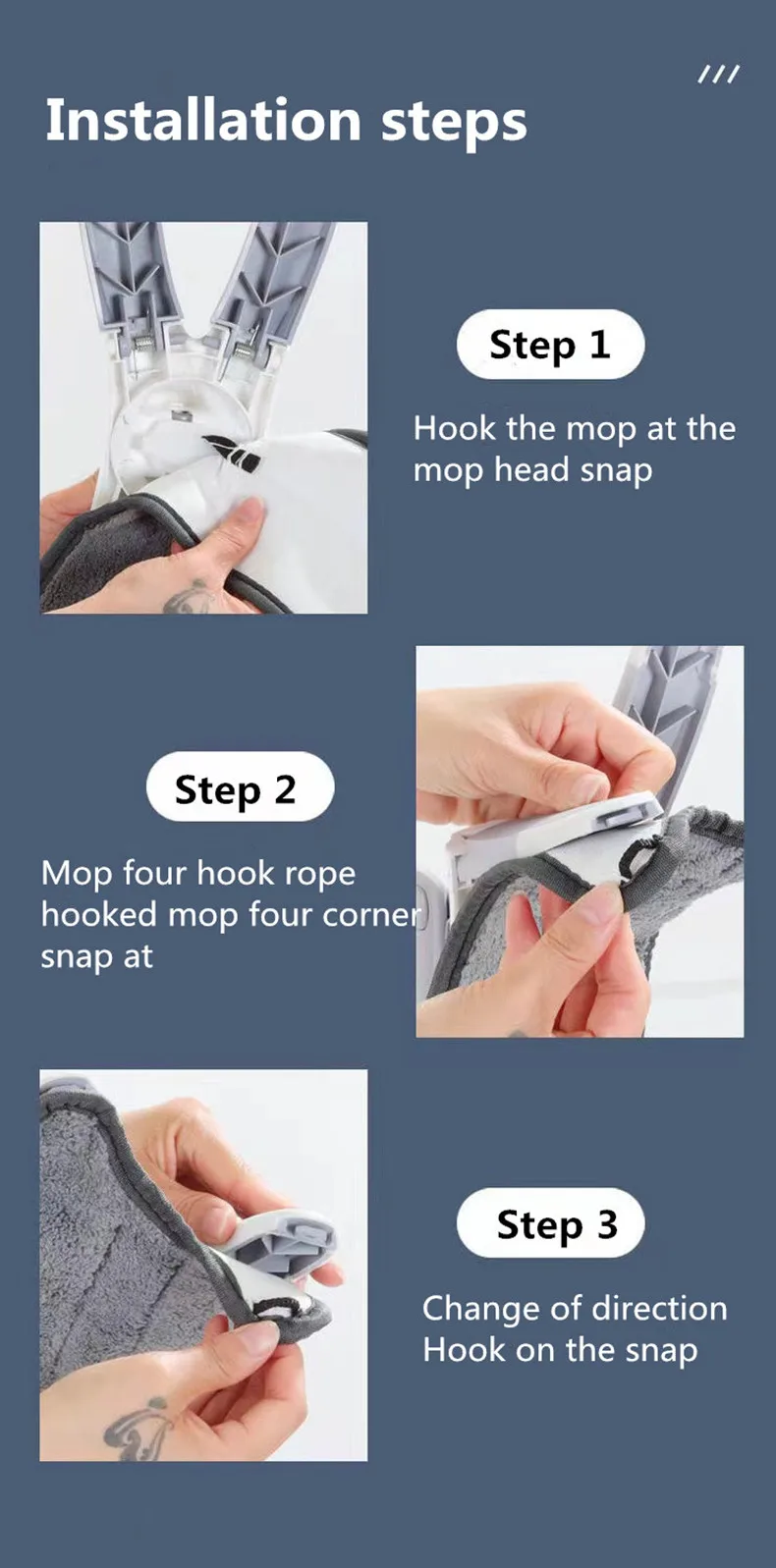 ///

Installation steps

Step 1

Hook the mop at the mop head snap

Step 2

Mop four hook rope hooked mop four corner snap at

Step 3

Change of direction
Hook on the snap