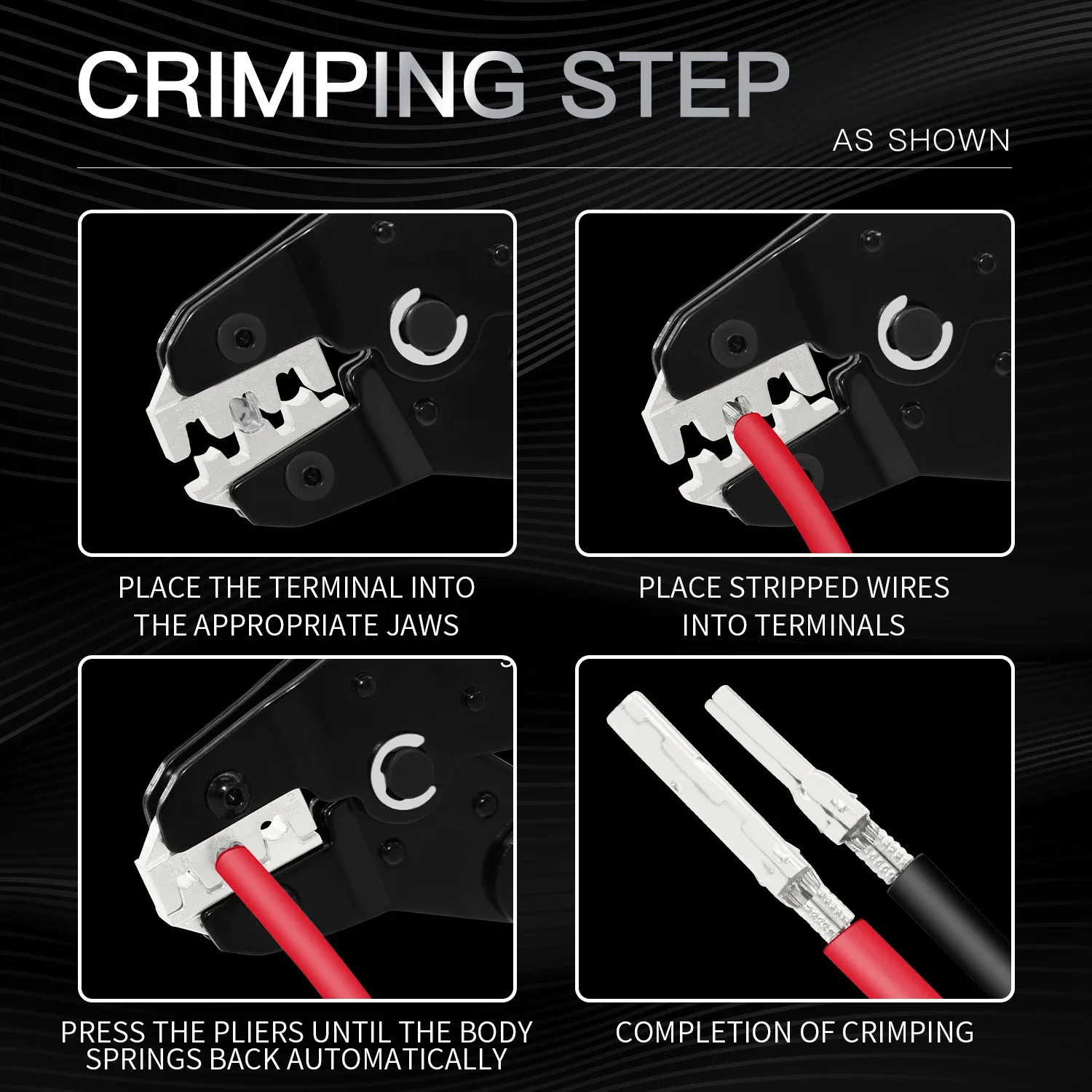 CRIMPING STEP

AS SHOWN

PLACE THE TERMINAL INTO THE APPROPRIATE JAWS

PLACE STRIPPED WIRES INTO TERMINALS

PRESS THE PLIERS UNTIL THE BODY SPRINGS BACK AUTOMATICALLY

COMPLETION OF CRIMPING