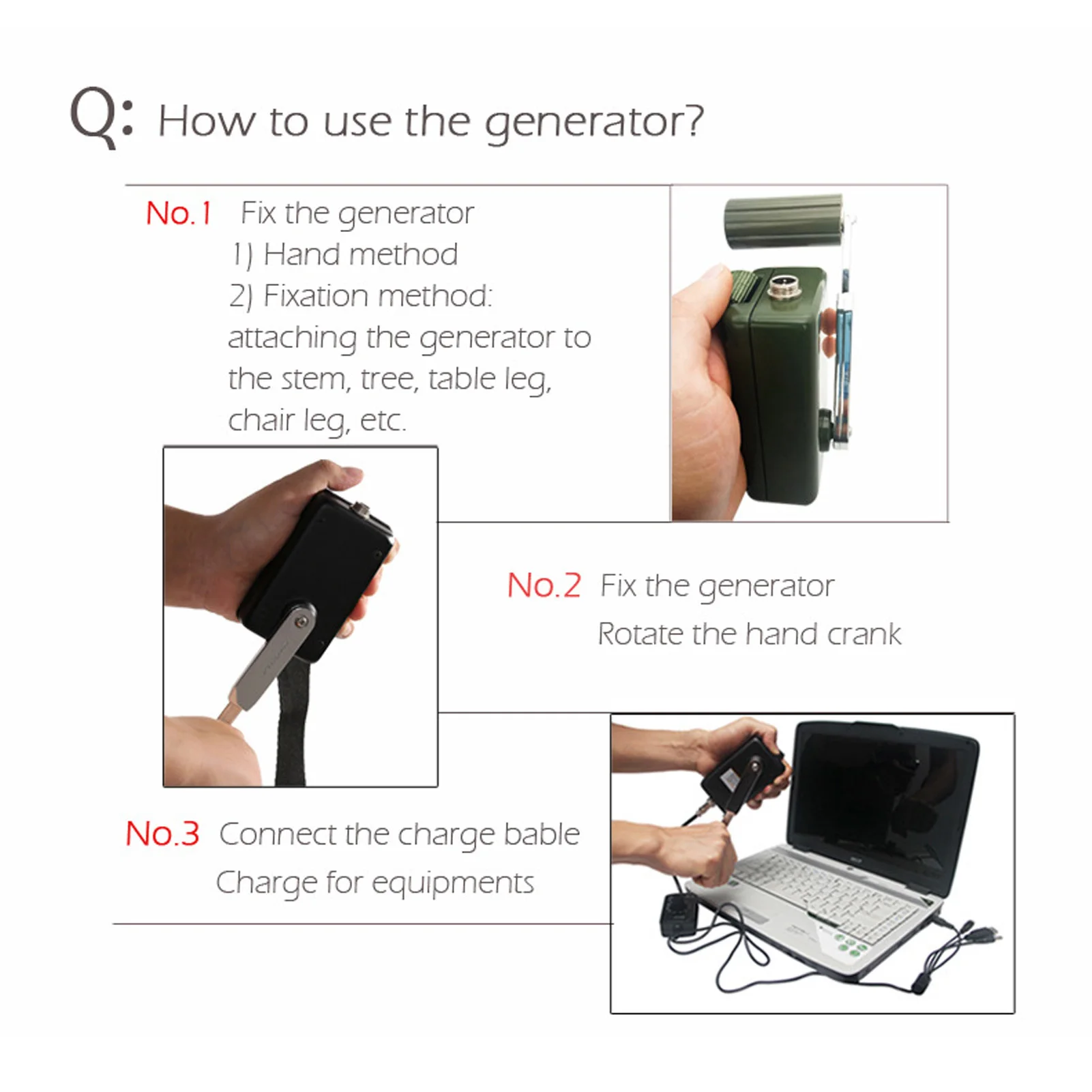 Q: How to use the generator?

No.1 Fix the generator
1) Hand method
2) Fixation method: attaching the generator to the stem, tree, table leg, chair leg, etc.

No.2 Fix the generator
Rotate the hand crank

No.3 Connect the charge bable
Charge for equipments