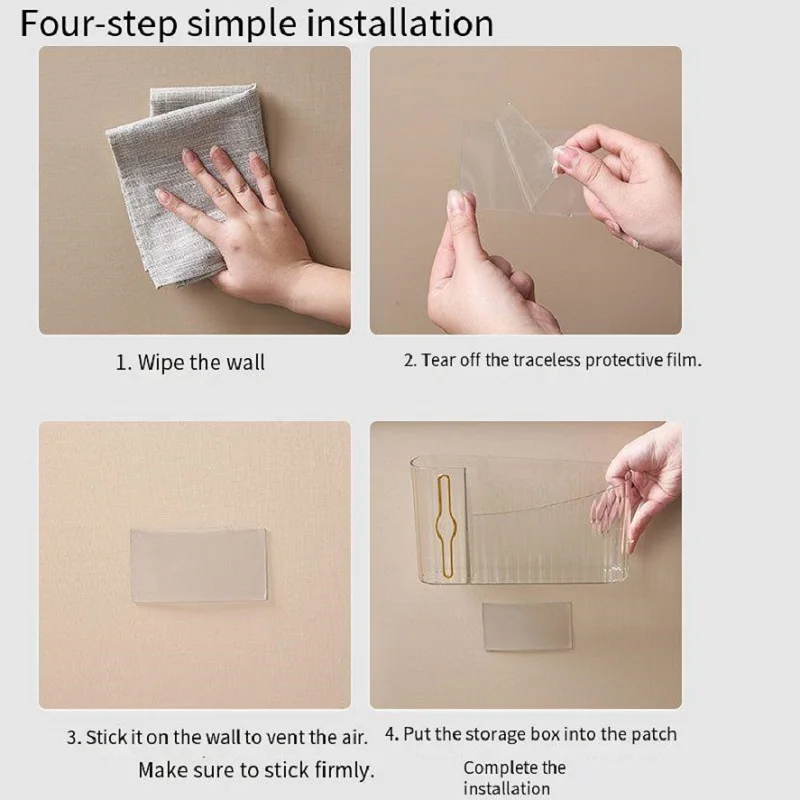 Four-step simple installation

1. Wipe the wall

2. Tear off the traceless protective film.

3. Stick it on the wall to vent the air. Make sure to stick firmly.

4. Put the storage box into the patch

Complete the installation