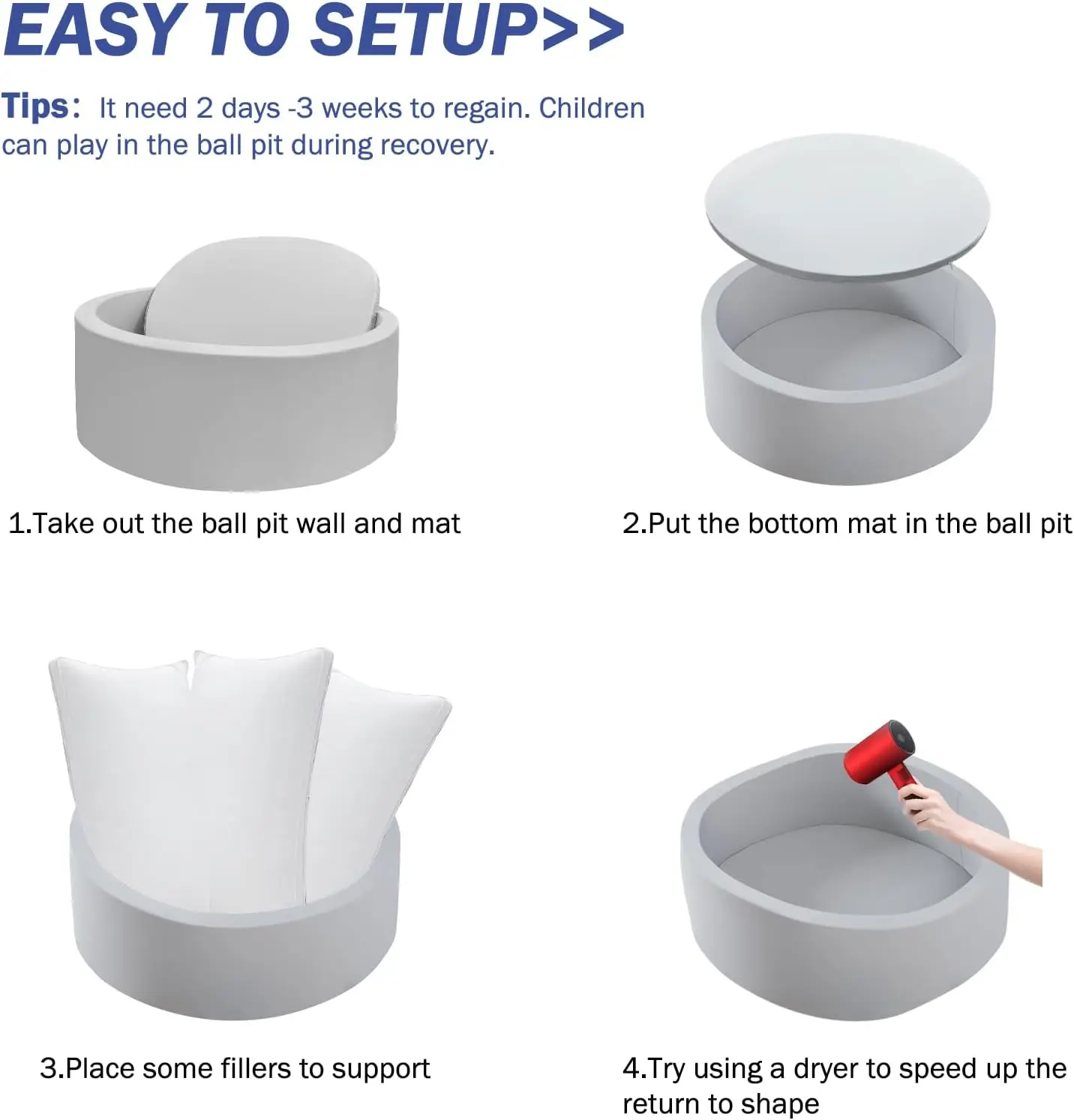 EASY TO SETUP>>

Tips: It need 2 days -3 weeks to regain. Children can play in the ball pit during recovery.

1.Take out the ball pit wall and mat

2.Put the bottom mat in the ball pit

3.Place some fillers to support

4.Try using a dryer to speed up the return to shape