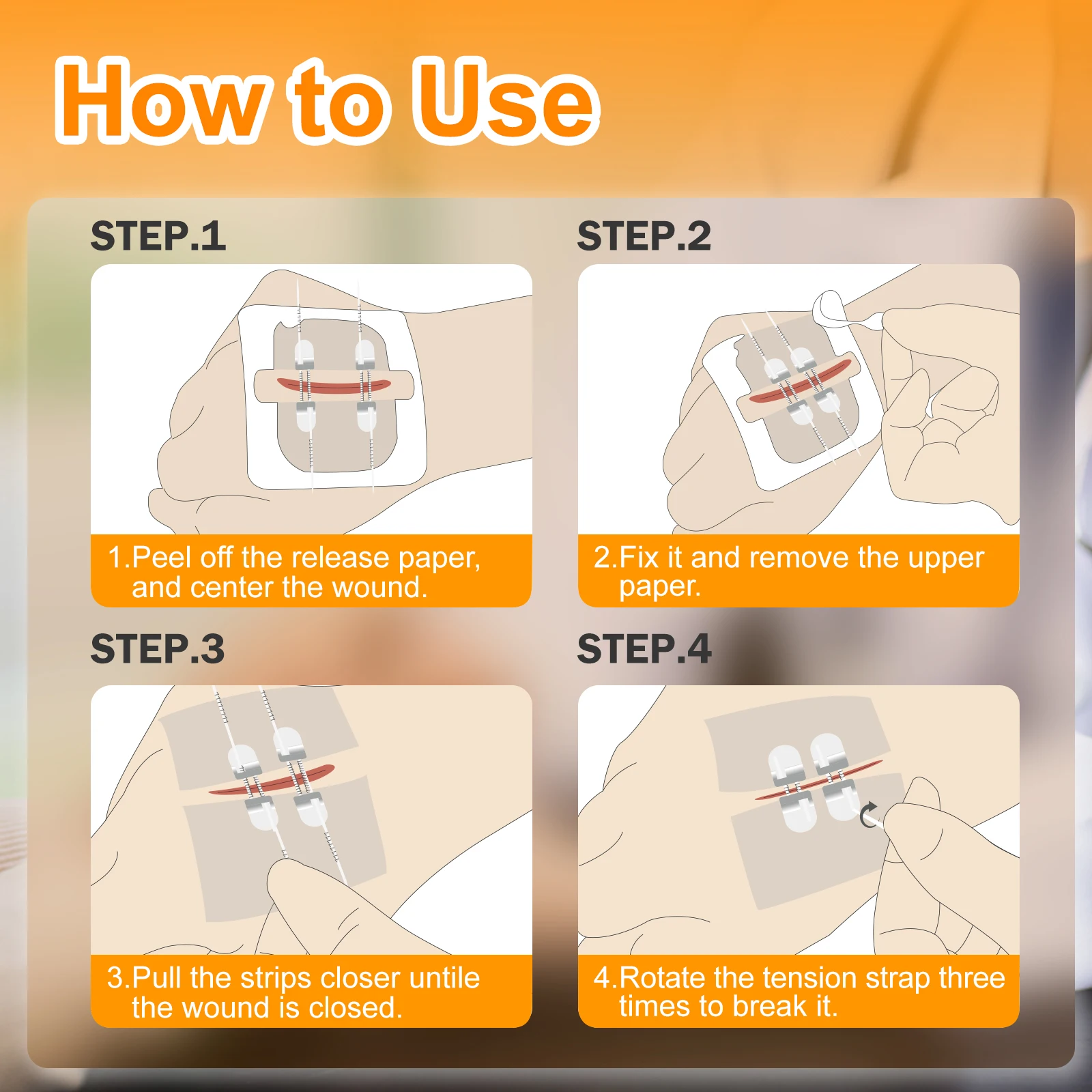 How to Use

STEP.1

1.Peel off the release paper, and center the wound.

STEP.2

2.Fix it and remove the upper paper.

STEP.3

3.Pull the strips closer untile the wound is closed.

STEP.4

4.Rotate the tension strap three times to break it.