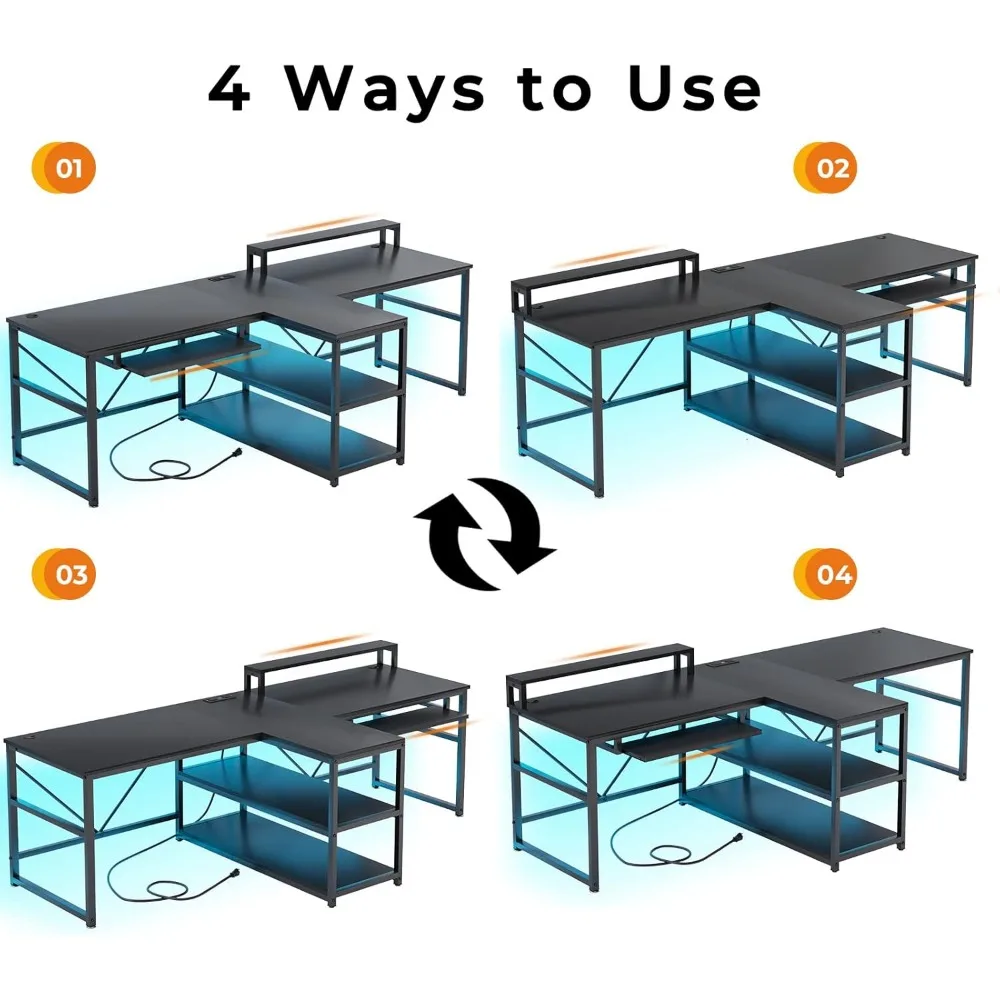 4 Ways to Use

01

02

03

04