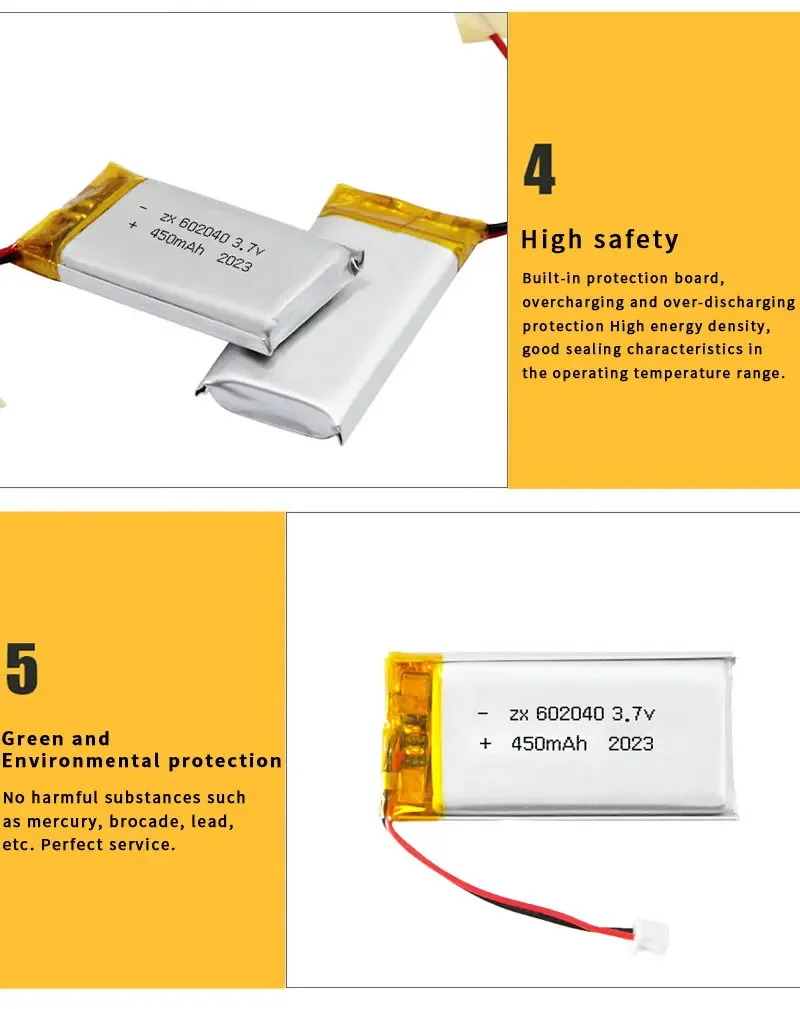 - zx 602040 3.7v
+ 450mAh 2023

4

High safety

Built-in protection board, overcharging and over-discharging protection High energy density, good sealing characteristics in the operating temperature range.

5

Green and Environmental protection

No harmful substances such as mercury, brocade, lead, etc. Perfect service.

- zx 602040 3.7v
+ 450mAh 2023