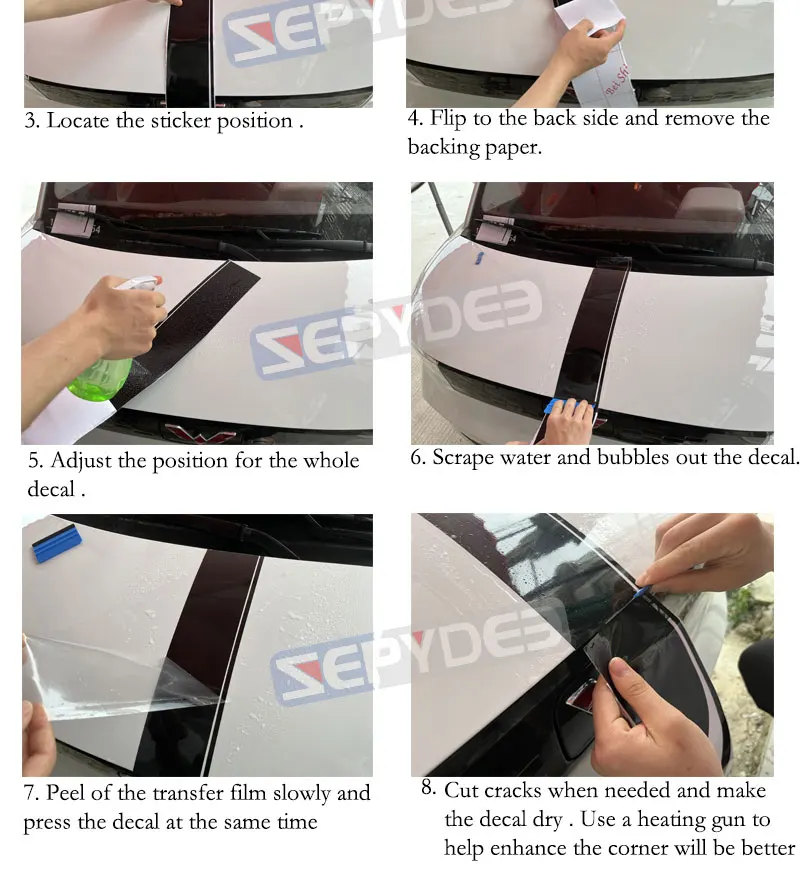 SEPYDEE

3. Locate the sticker position .

4. Flip to the back side and remove the backing paper.

SEPYDEE

5. Adjust the position for the whole decal .

6. Scrape water and bubbles out the decal.

SEPYDEE

7. Peel of the transfer film slowly and press the decal at the same time

8. Cut cracks when needed and make the decal dry . Use a heating gun to help enhance the corner will be better