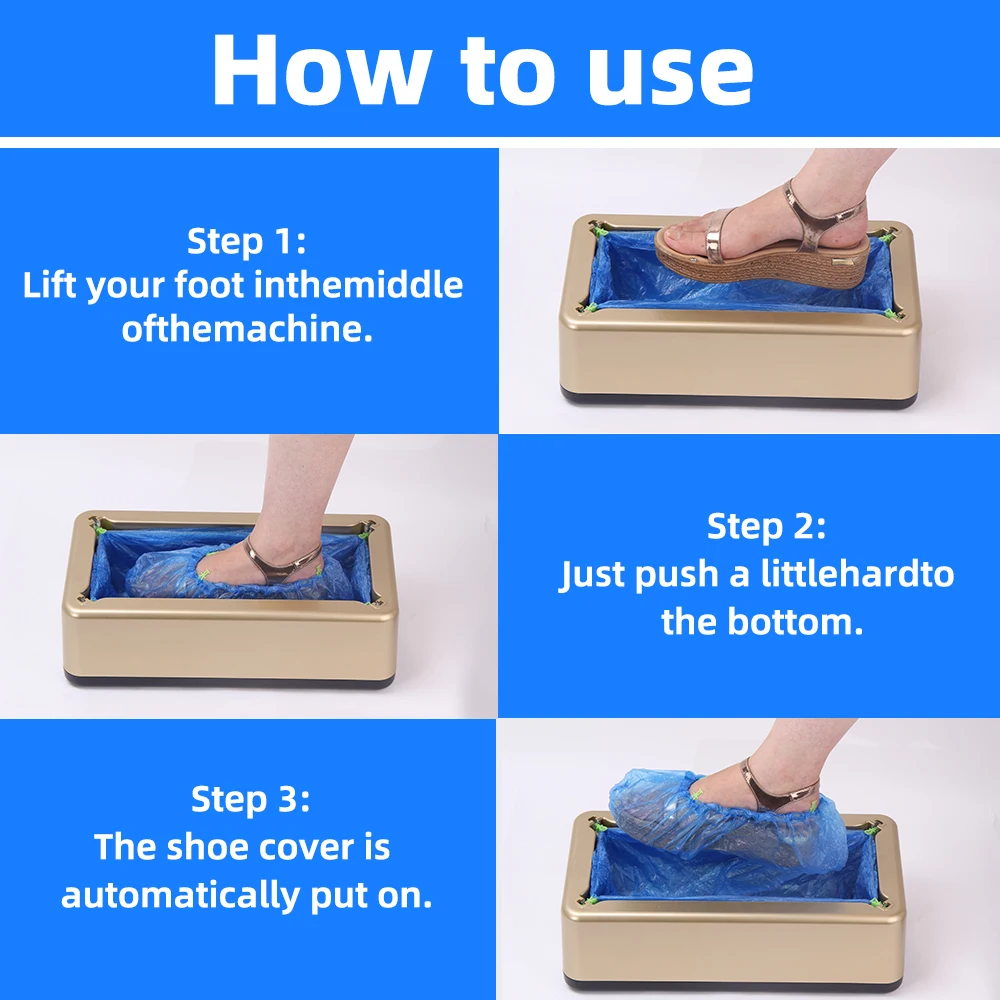 How to use

Step 1:
Lift your foot inthemiddle ofthemachine.

Step 2:
Just push a littlehardto the bottom.

Step 3:
The shoe cover is automatically put on.