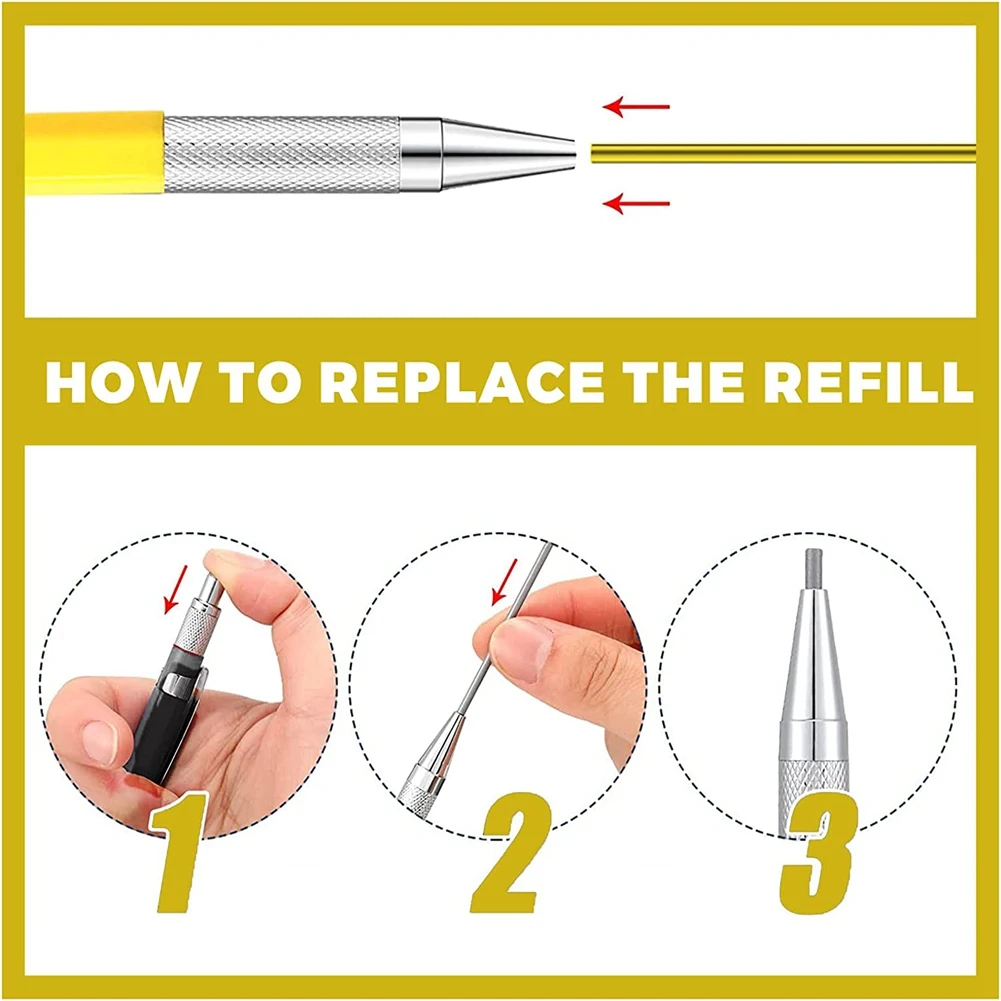 HOW TO REPLACE THE REFILL

1

2

3