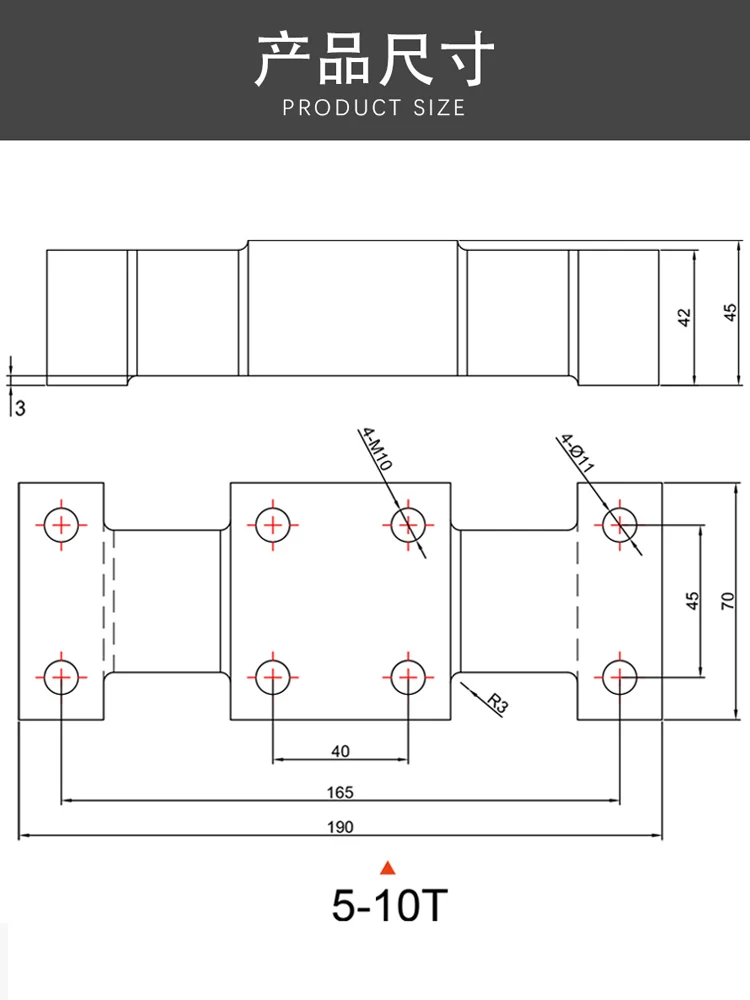 产品尺寸
PRODUCT SIZE

42
45
3

4-M10
4-Ø11
45
70
R3
40
165
190

5-10T