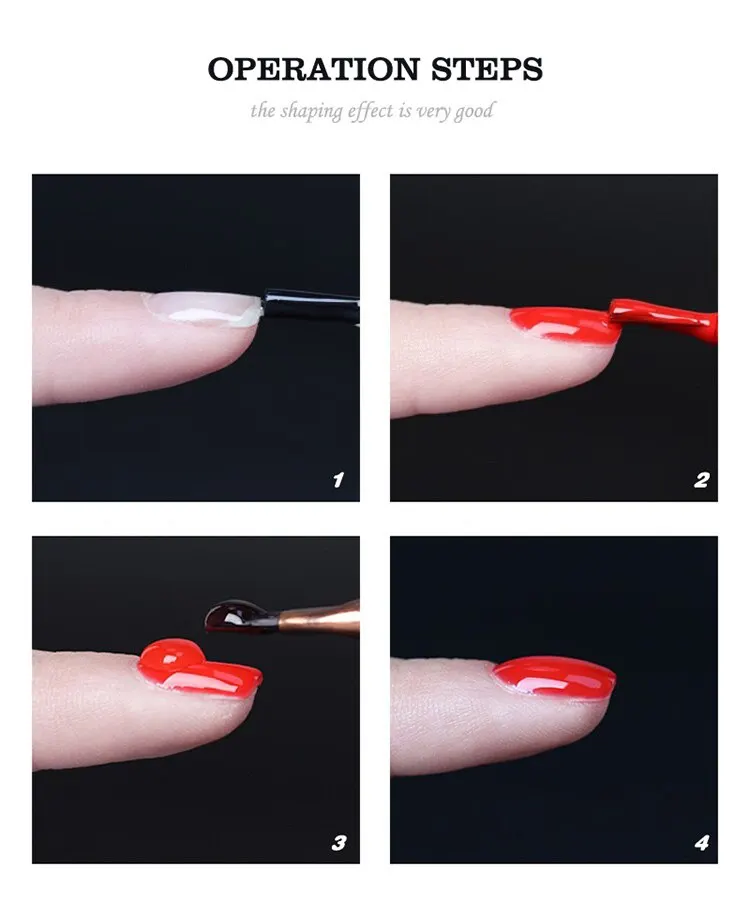 OPERATION STEPS

the shaping effect is very good

1

2

3

4