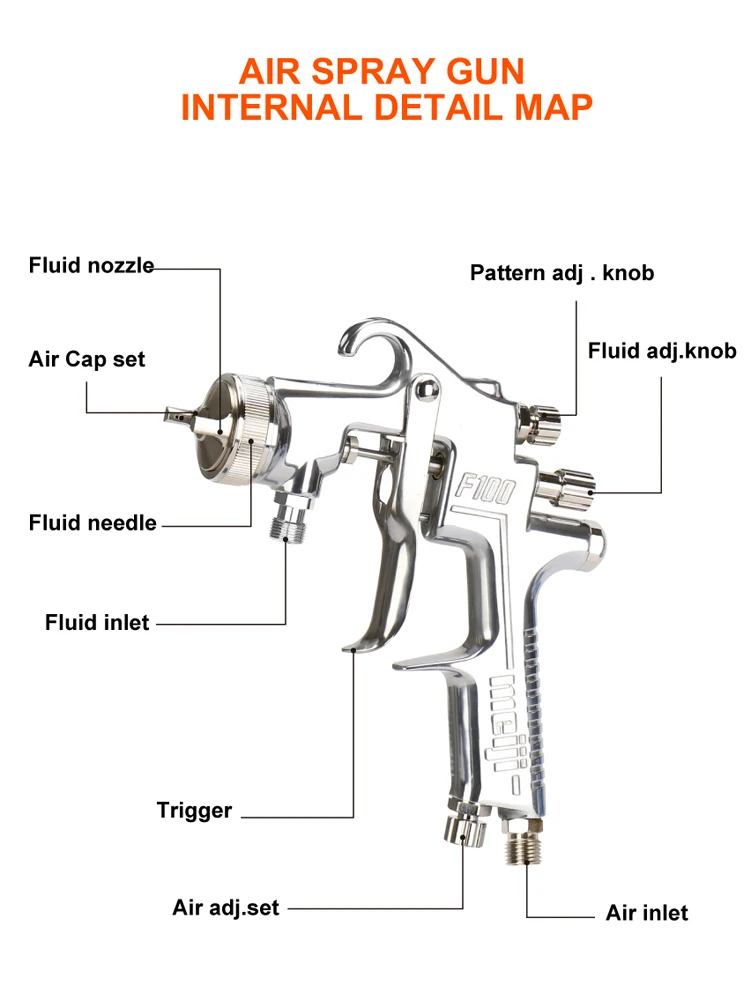 AIR SPRAY GUN
INTERNAL DETAIL MAP

Fluid nozzle

Air Cap set

Fluid needle

Fluid inlet

Trigger

Air adj.set

Pattern adj . knob

Fluid adj.knob

F100

meiji

Air inlet