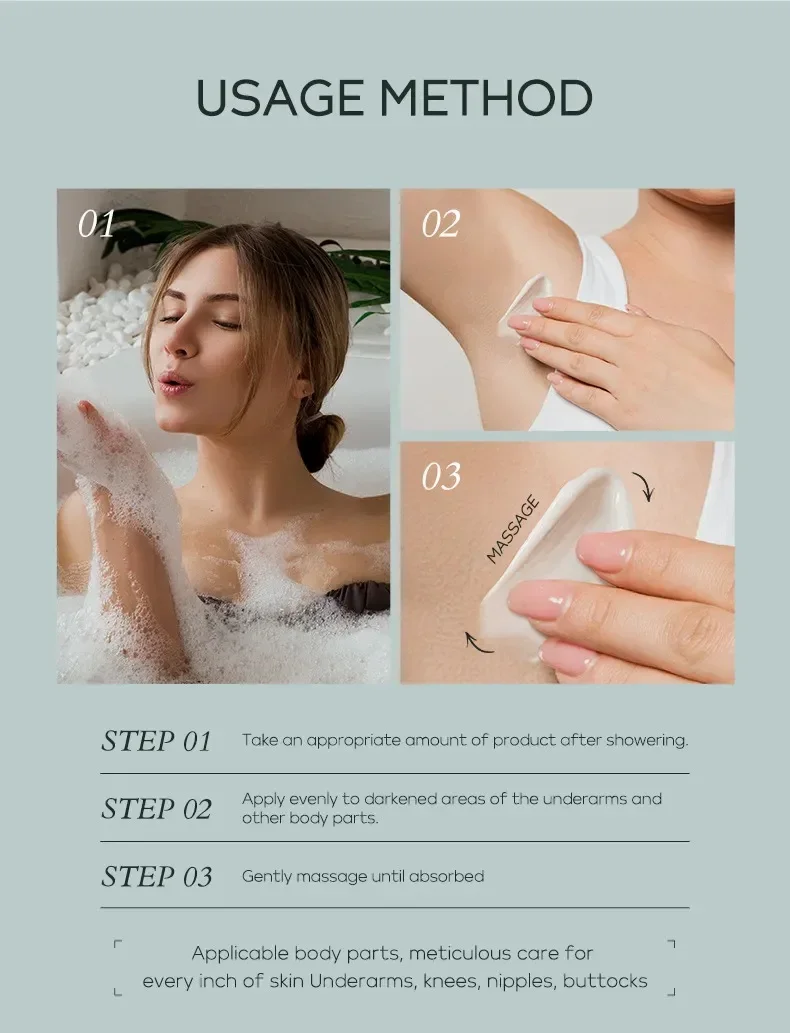 USAGE METHOD

01

02

03

MASSAGE

STEP 01 Take an appropriate amount of product after showering.

STEP 02 Apply evenly to darkened areas of the underarms and other body parts.

STEP 03 Gently massage until absorbed

Applicable body parts, meticulous care for every inch of skin Underarms, knees, nipples, buttocks