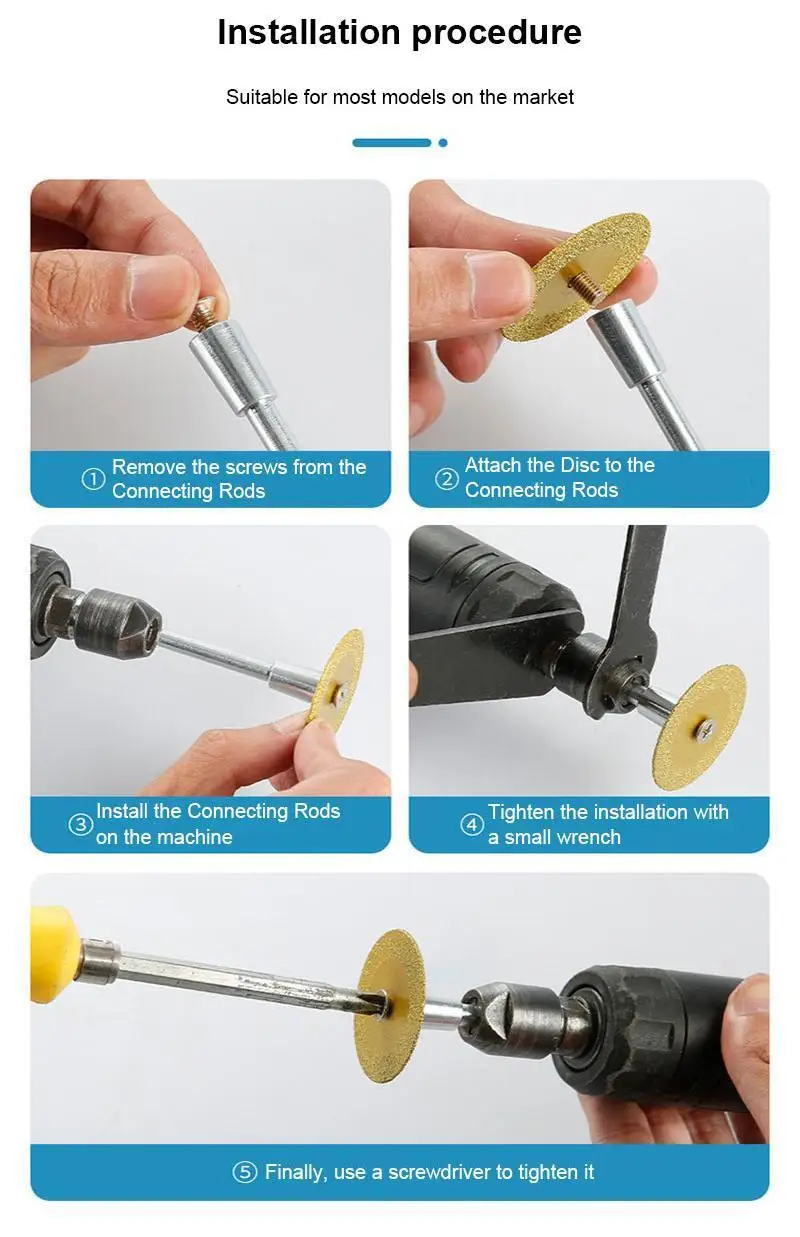 Installation procedure

Suitable for most models on the market

① Remove the screws from the Connecting Rods

② Attach the Disc to the Connecting Rods

③ Install the Connecting Rods on the machine

④ Tighten the installation with a small wrench

⑤ Finally, use a screwdriver to tighten it