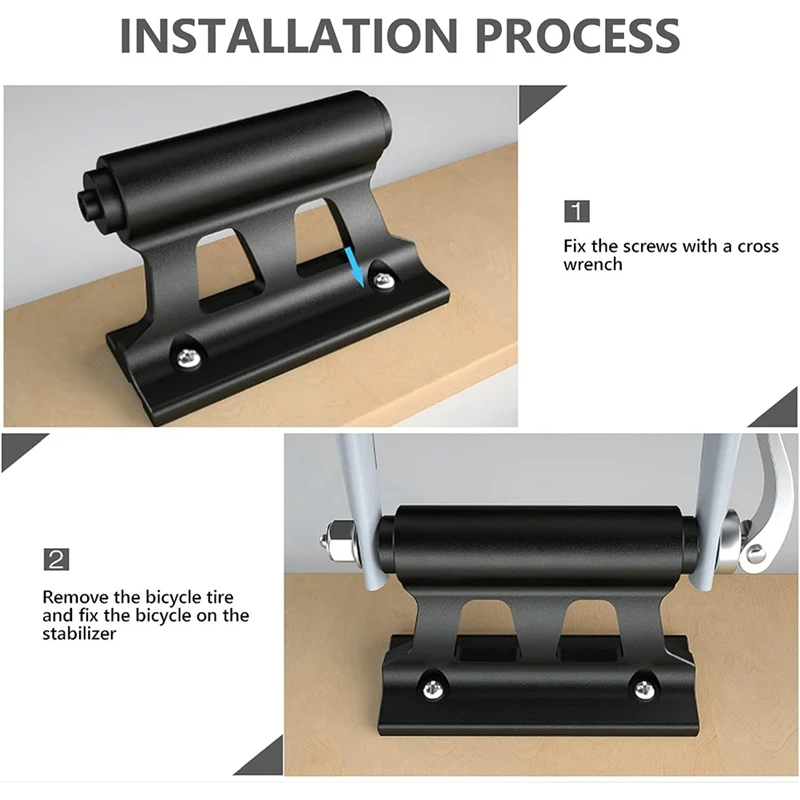 INSTALLATION PROCESS

1

Fix the screws with a cross wrench

2

Remove the bicycle tire and fix the bicycle on the stabilizer