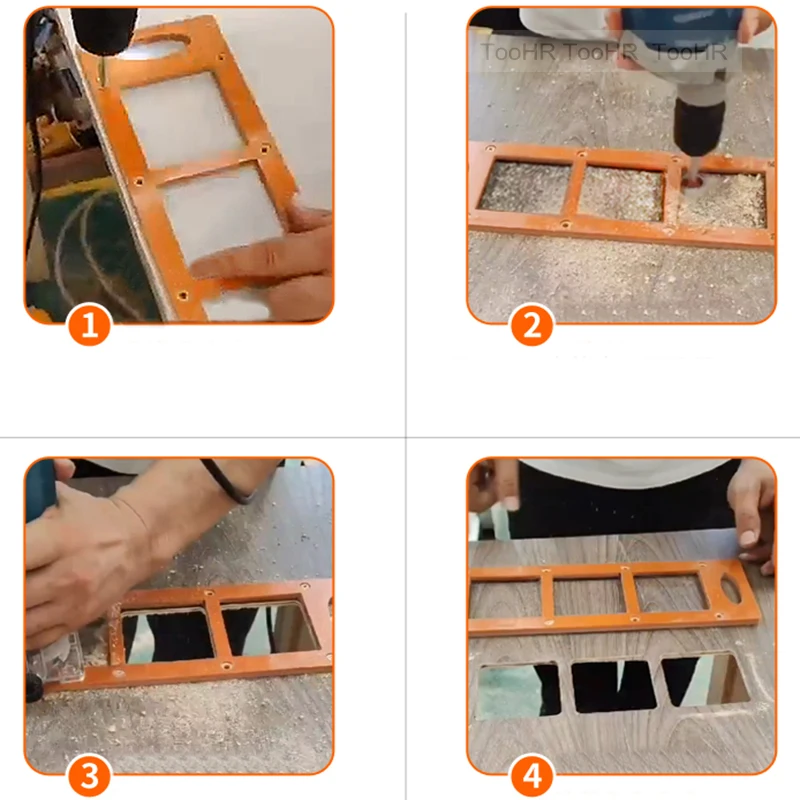 1

TooHR TooHR TooHR

2

3

4