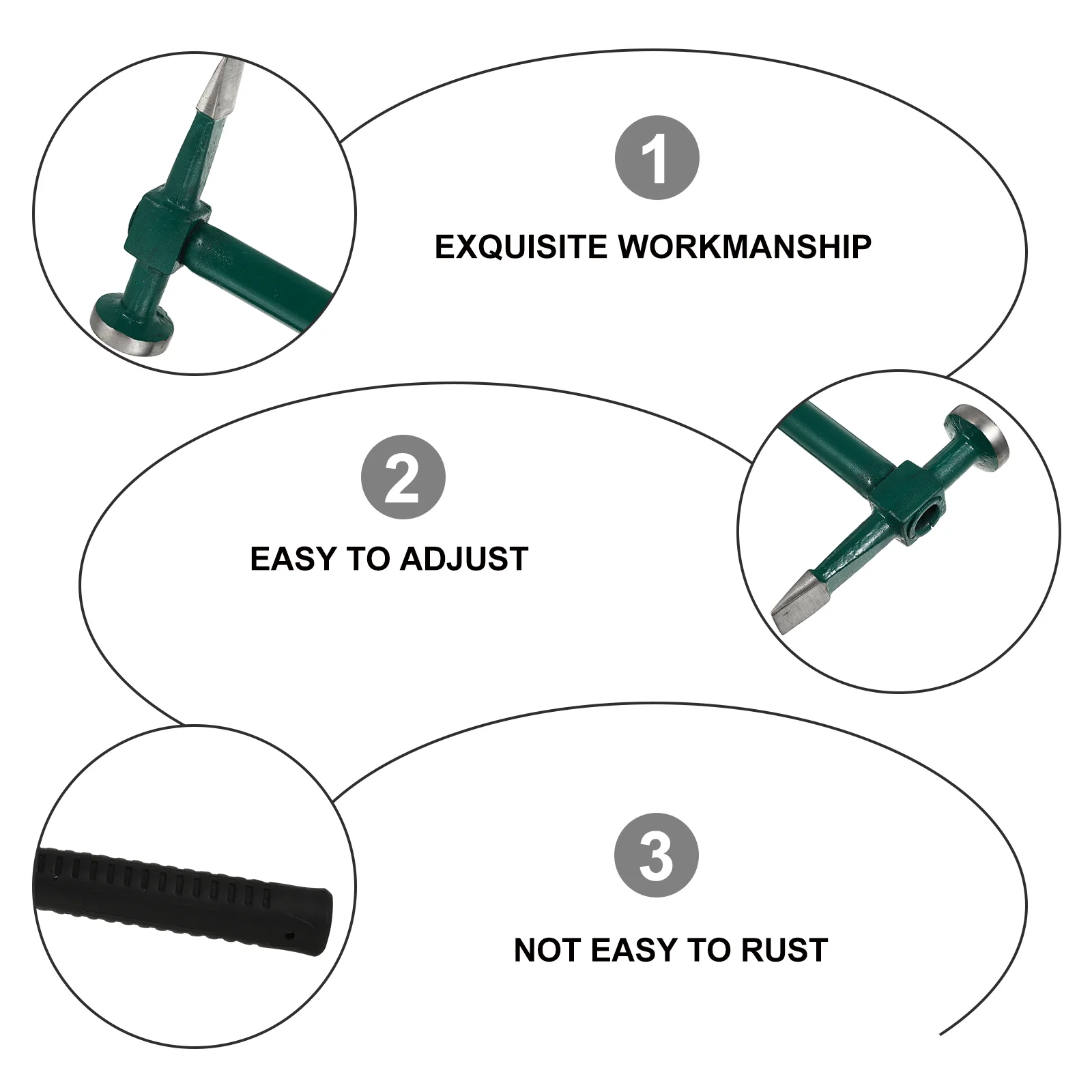 1

EXQUISITE WORKMANSHIP

2

EASY TO ADJUST

3

NOT EASY TO RUST