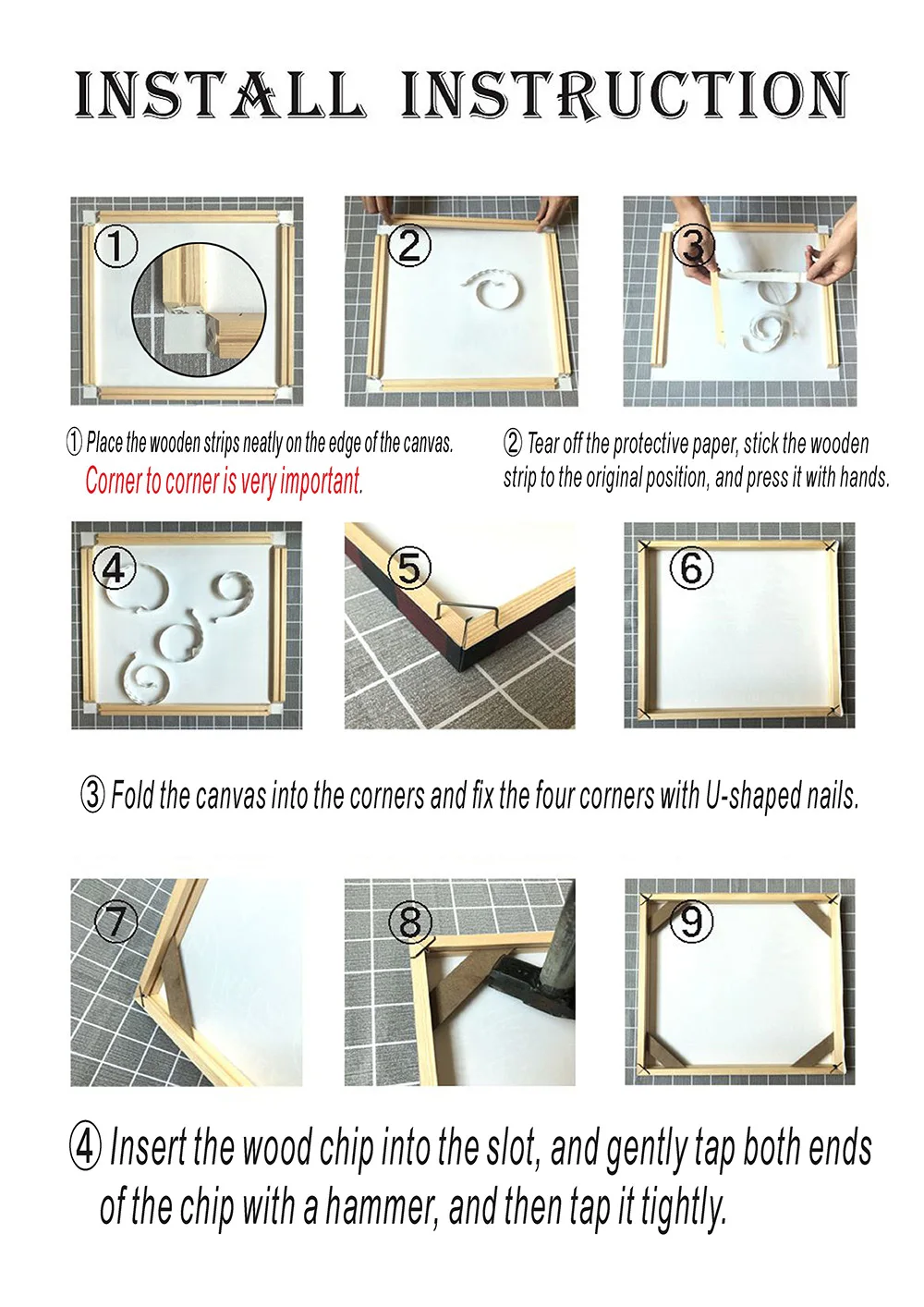 INSTALL INSTRUCTION

①

②

③

① Place the wooden strips neatly on the edge of the canvas. Corner to corner is very important.

② Tear off the protective paper, stick the wooden strip to the original position, and press it with hands.

④

⑤

⑥

③ Fold the canvas into the corners and fix the four corners with U-shaped nails.

⑦

⑧

⑨

④ Insert the wood chip into the slot, and gently tap both ends of the chip with a hammer, and then tap it tightly.