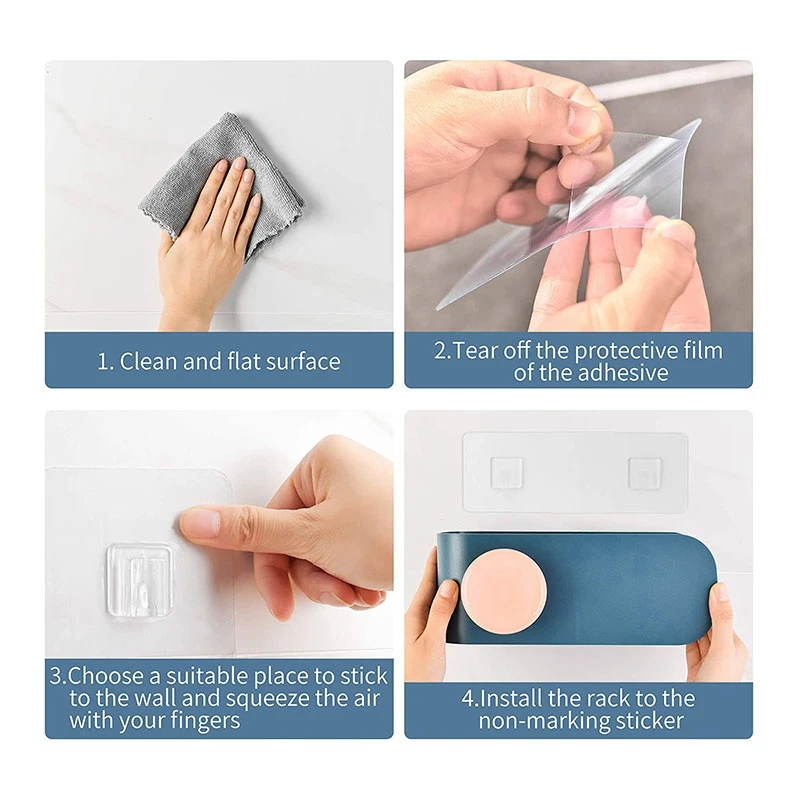 1. Clean and flat surface

2.Tear off the protective film of the adhesive

3.Choose a suitable place to stick to the wall and squeeze the air with your fingers

4.Install the rack to the non-marking sticker