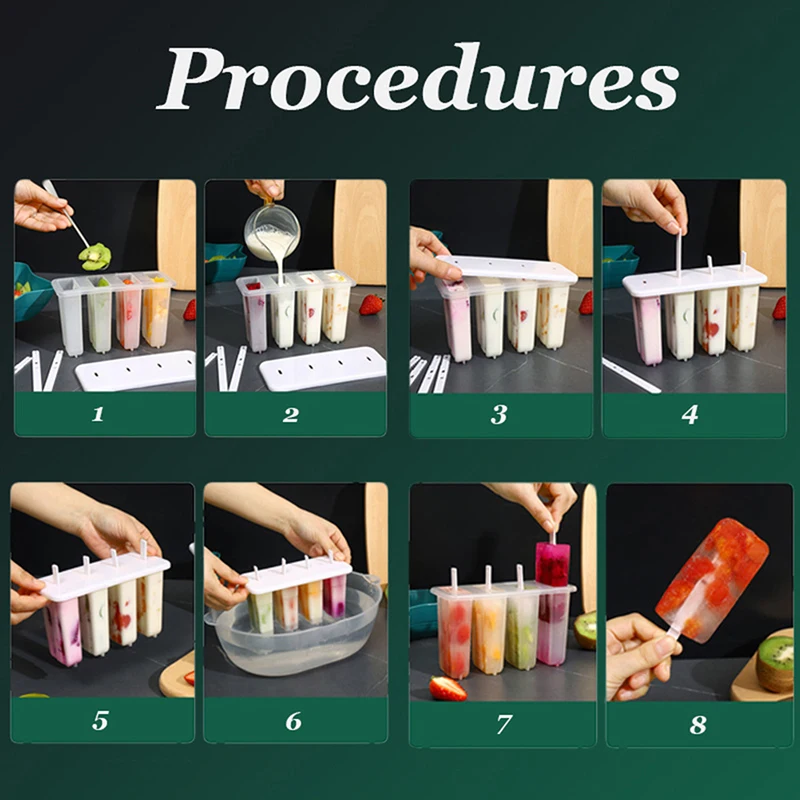 Procedures

1

2

3

4

5

6

7

8