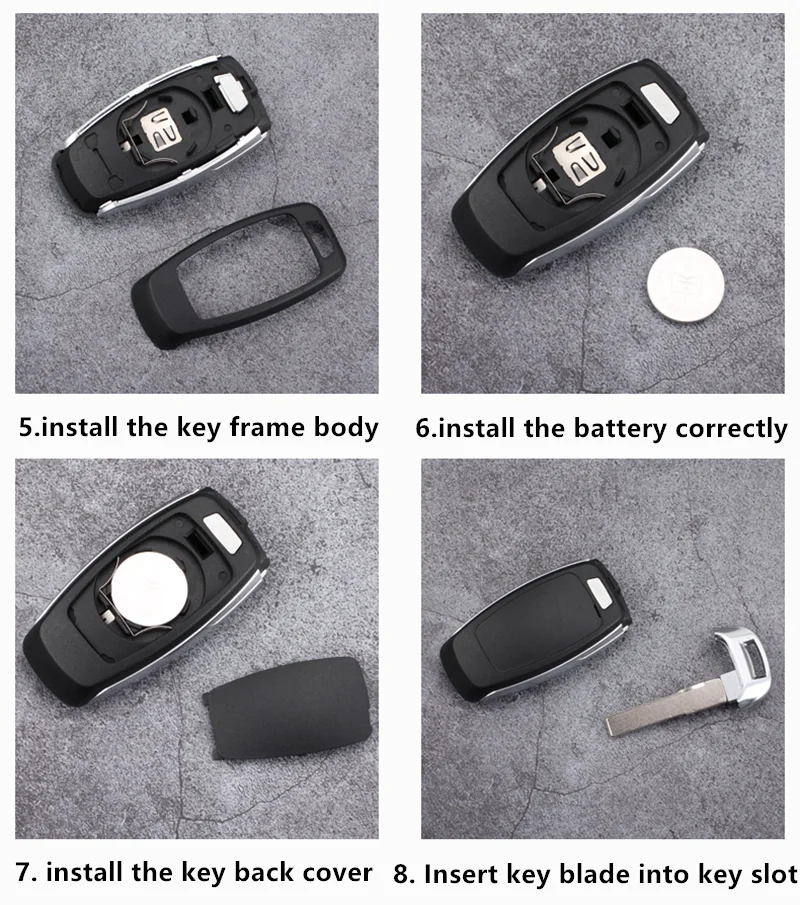 5.install the key frame body

6.install the battery correctly

7. install the key back cover

8. Insert key blade into key slot