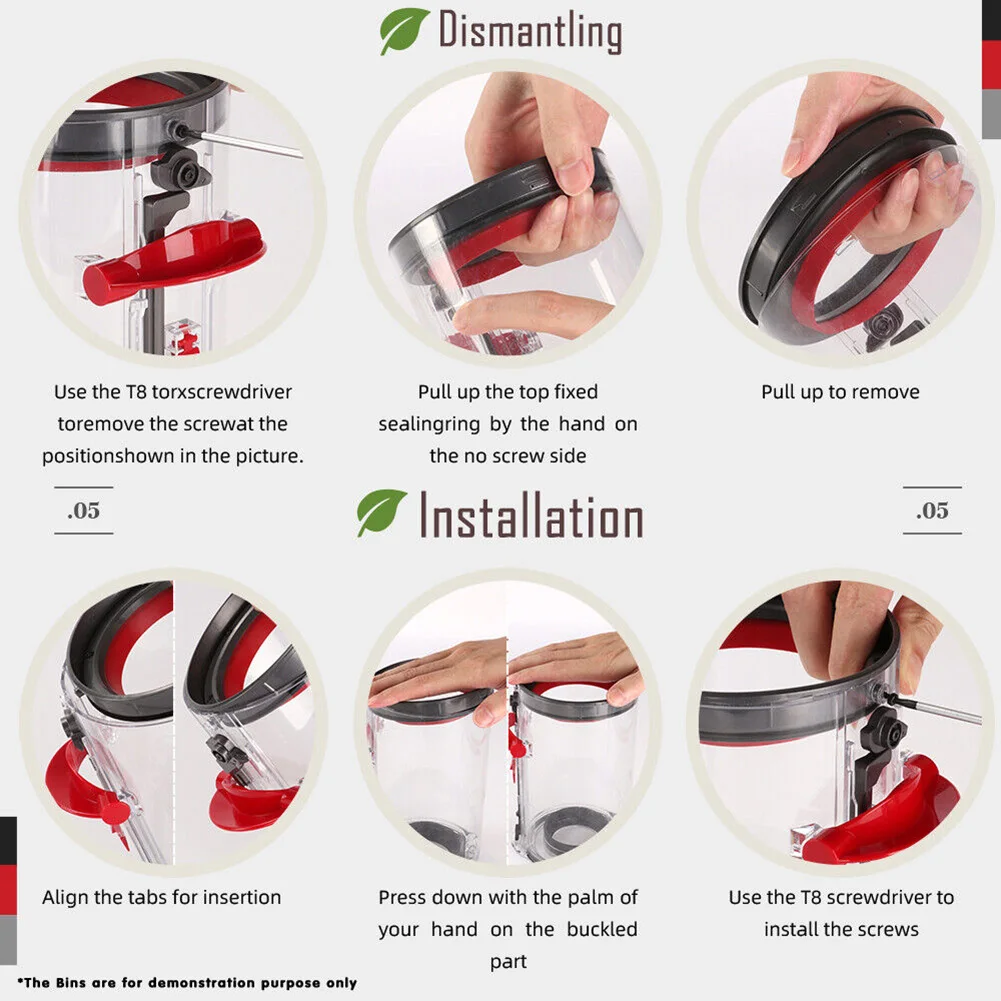 Dismantling

Use the T8 torxscrewdriver toremove the screwat the positionshown in the picture.

Pull up the top fixed sealingring by the hand on the no screw side

Pull up to remove

.05

Installation

.05

Align the tabs for insertion

Press down with the palm of your hand on the buckled part

Use the T8 screwdriver to install the screws

*The Bins are for demonstration purpose only