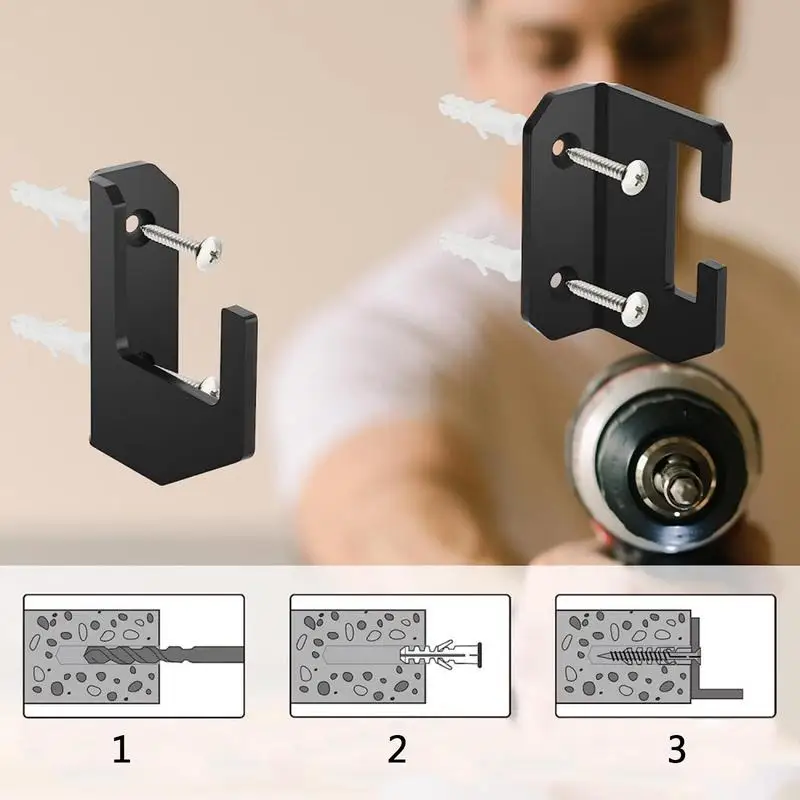 1

2

3