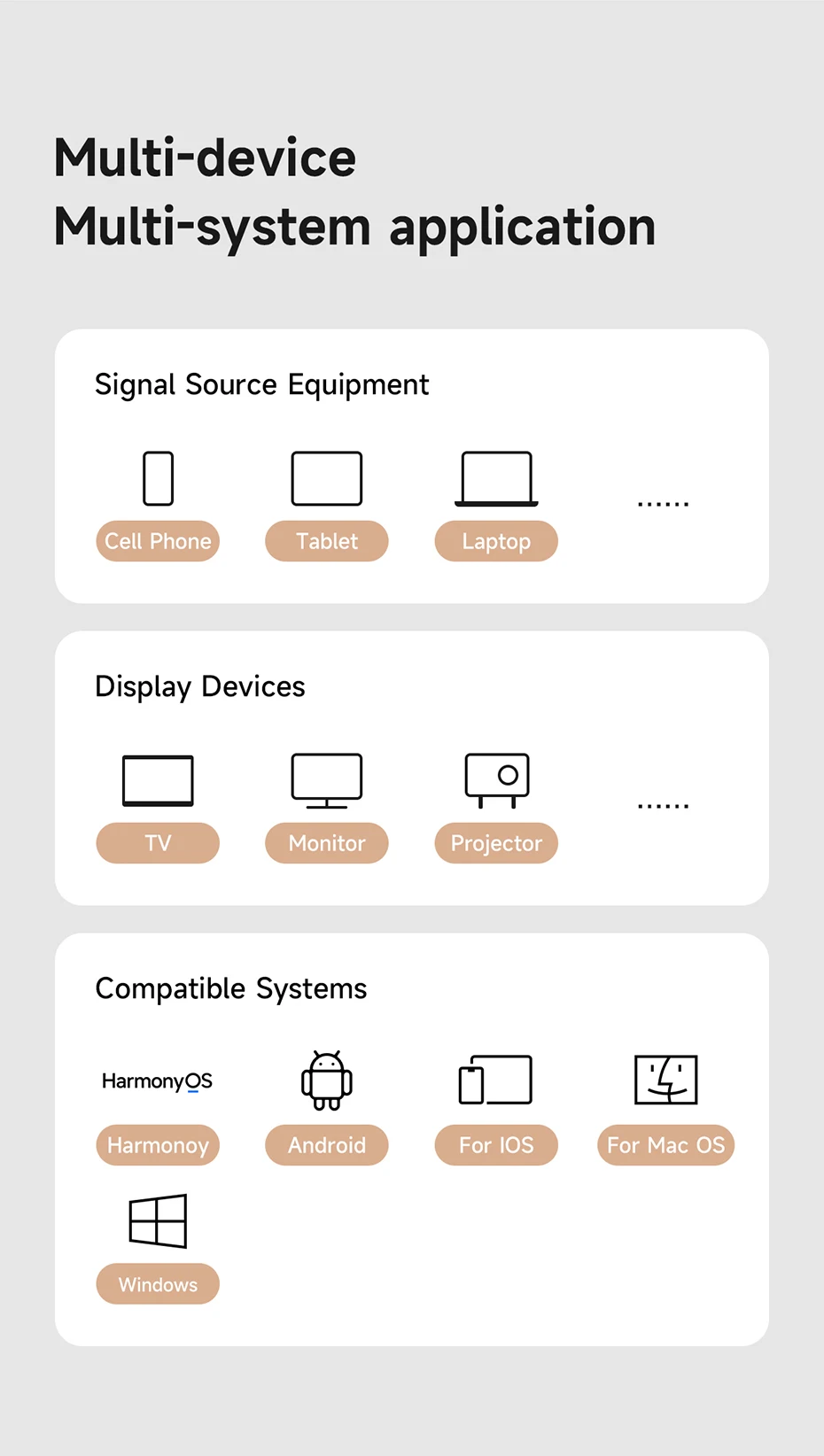 Multi-device
Multi-system application

Signal Source Equipment

Cell Phone
Tablet
Laptop
......

Display Devices

TV
Monitor
Projector
......

Compatible Systems

HarmonyOS
Harmonoy
Android
For IOS
For Mac OS
Windows