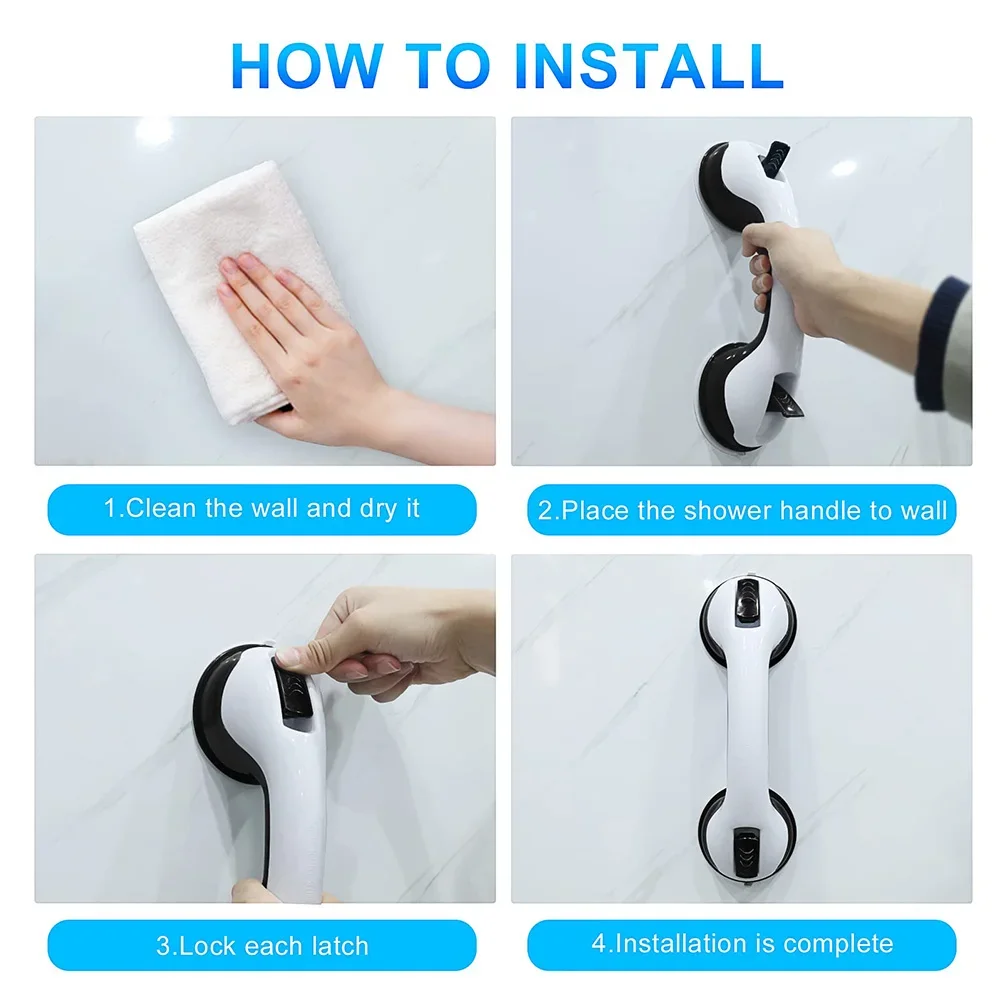 HOW TO INSTALL

1.Clean the wall and dry it

2.Place the shower handle to wall

3.Lock each latch

4.Installation is complete