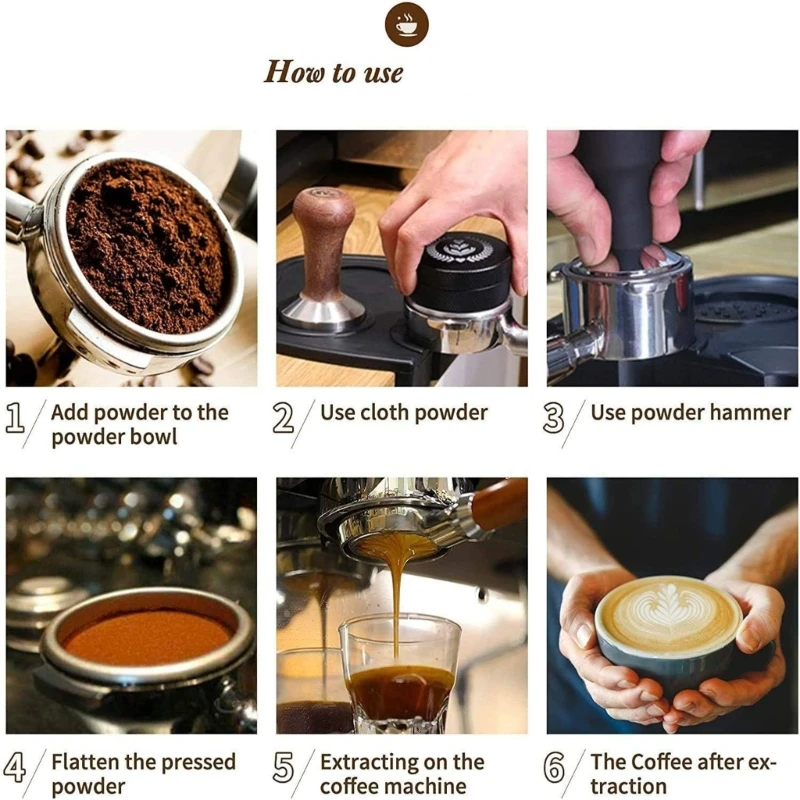 How to use

1 Add powder to the powder bowl

2 Use cloth powder

3 Use powder hammer

4 Flatten the pressed powder

5 Extracting on the coffee machine

6 The Coffee after extraction