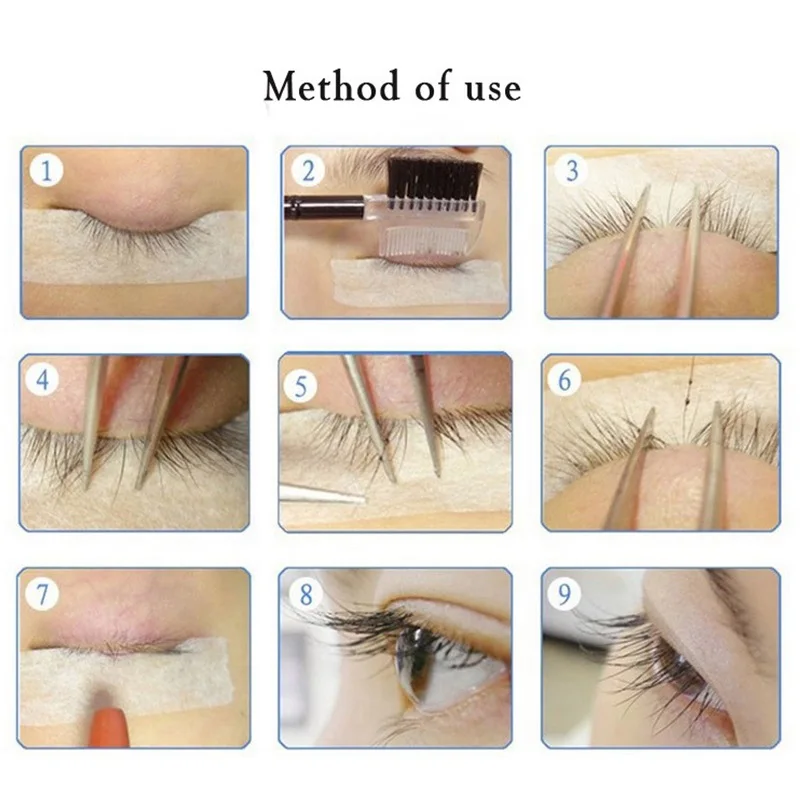 Method of use

1

2

3

4

5

6

7

8

9