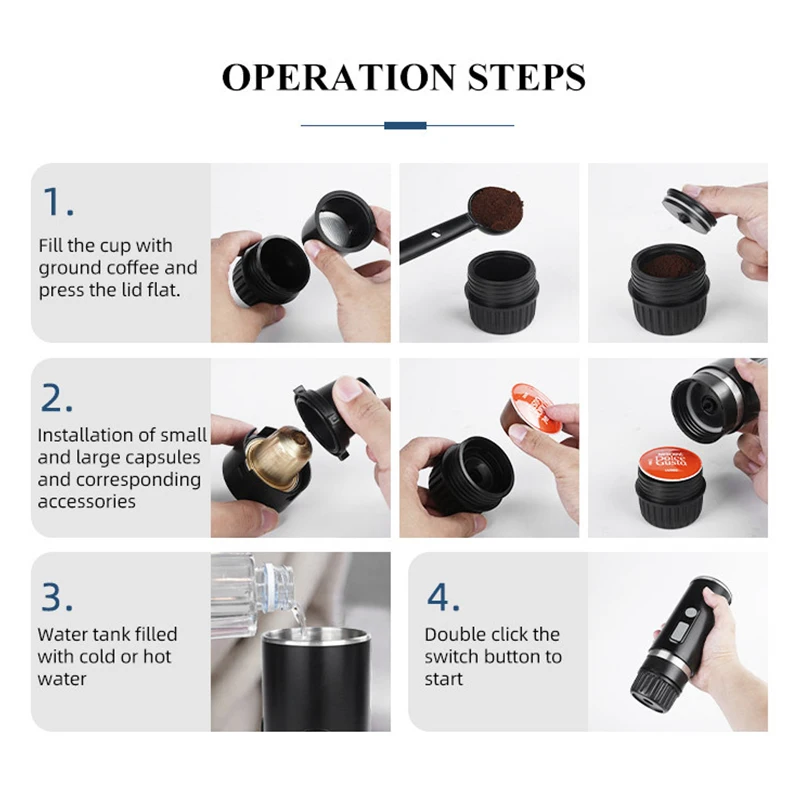 OPERATION STEPS

1.

Fill the cup with ground coffee and press the lid flat.

2.

Installation of small and large capsules and corresponding accessories

Dolce Gusto

3.

Water tank filled with cold or hot water

4.

Double click the switch button to start