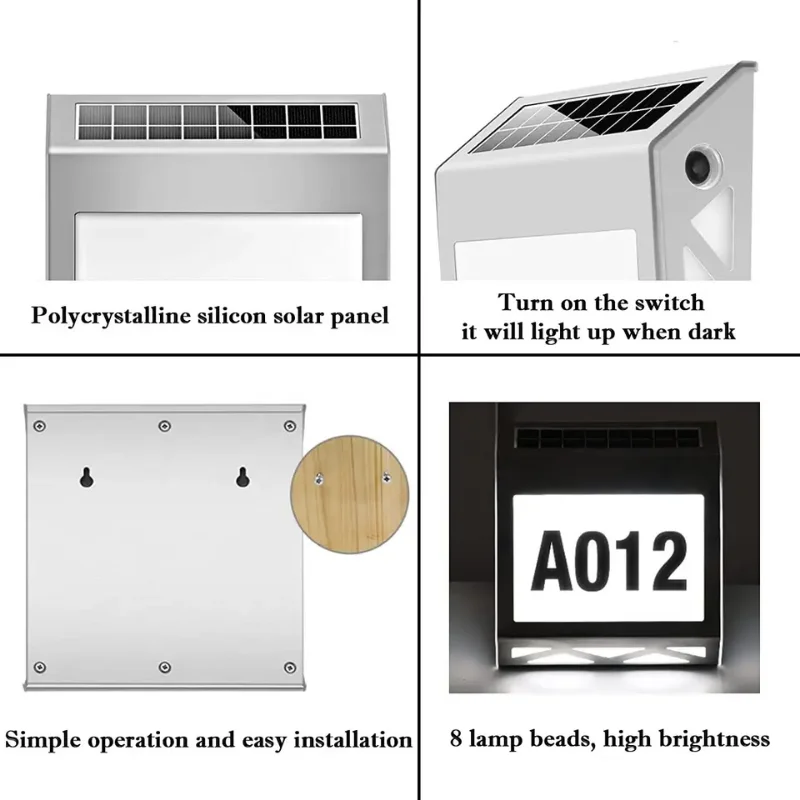 Polycrystalline silicon solar panel

Turn on the switch
it will light up when dark

Simple operation and easy installation

A012

8 lamp beads, high brightness